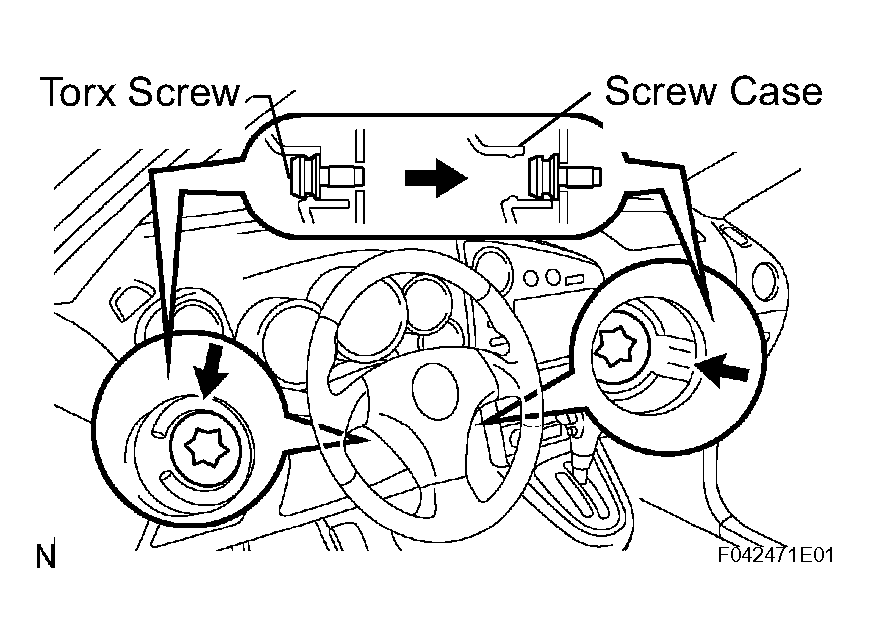 Torx Screw
Screw Case
N
F042471E01