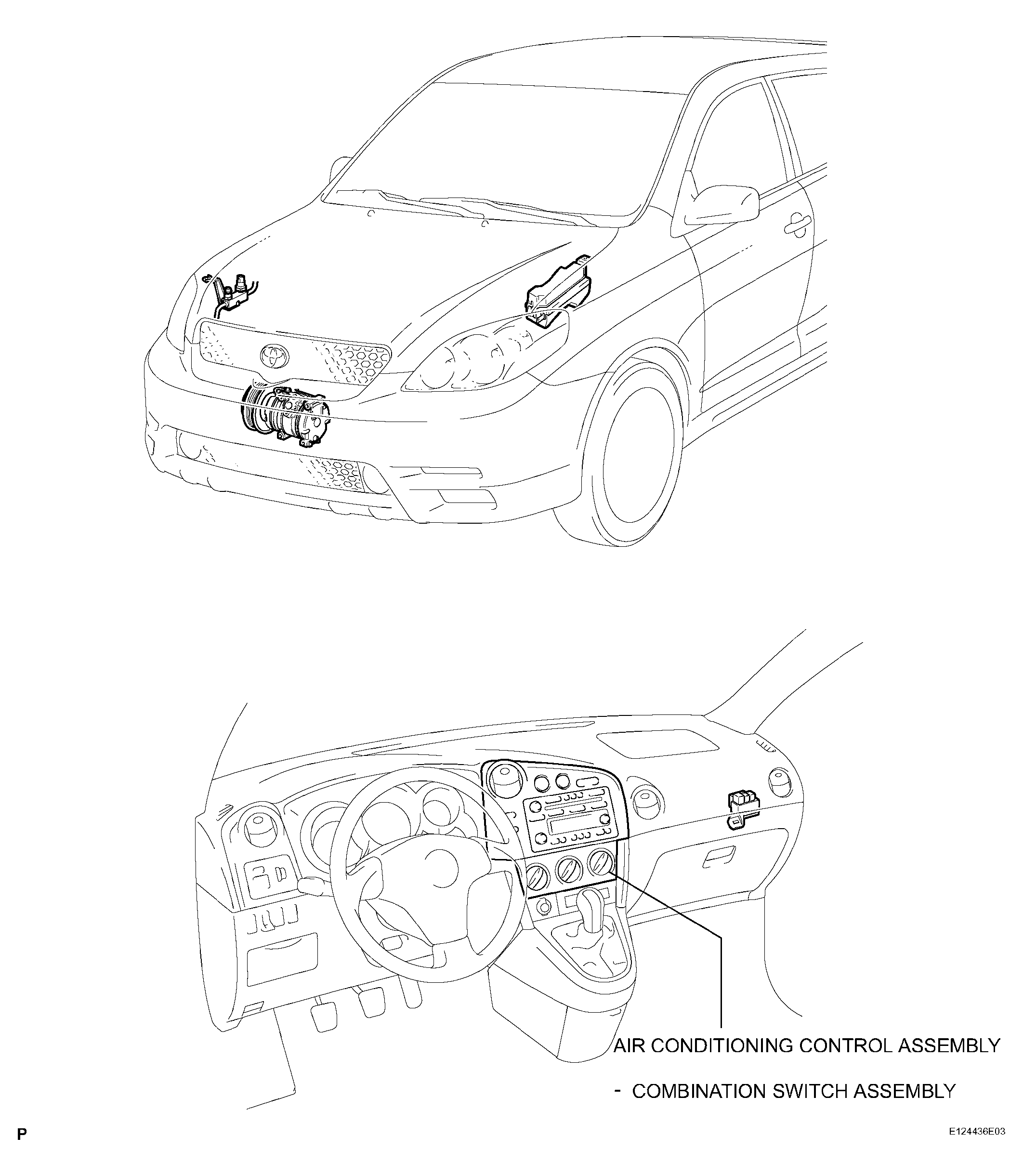 AIR CONDITIONING CONTROL ASSEMBLY

- COMBINATION SWITCH ASSEMBLY

P

E124436E03