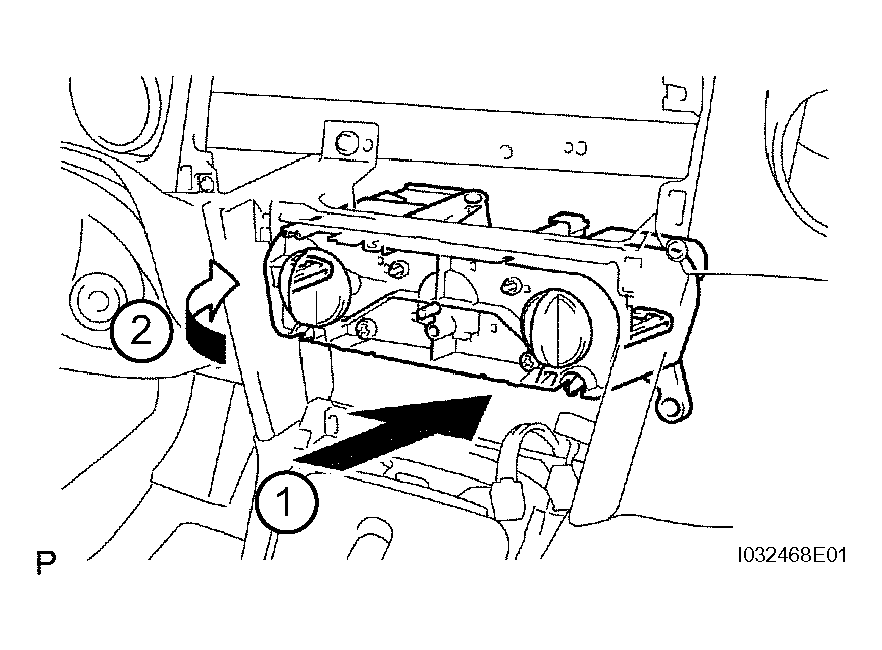 2

1

P

I032468E01