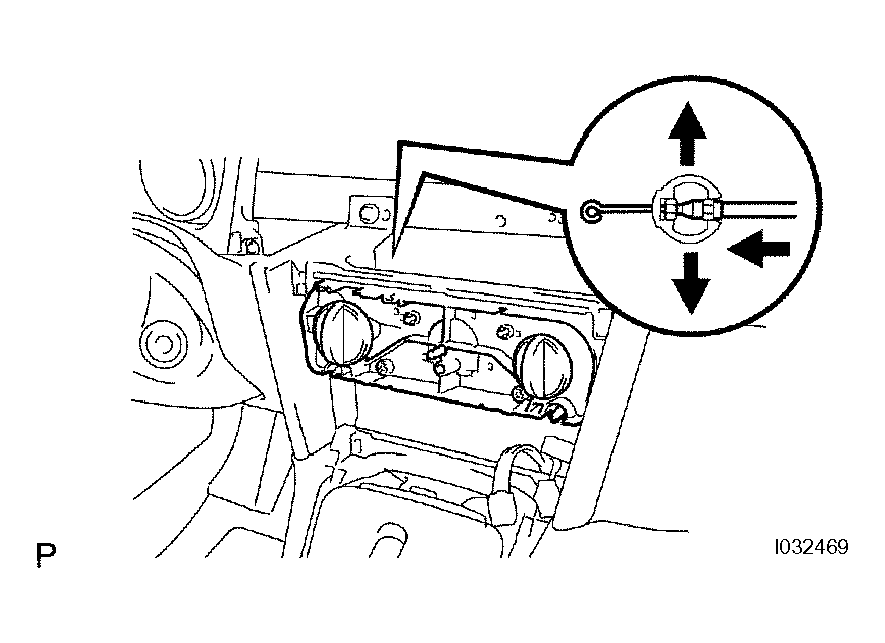 P

I032469