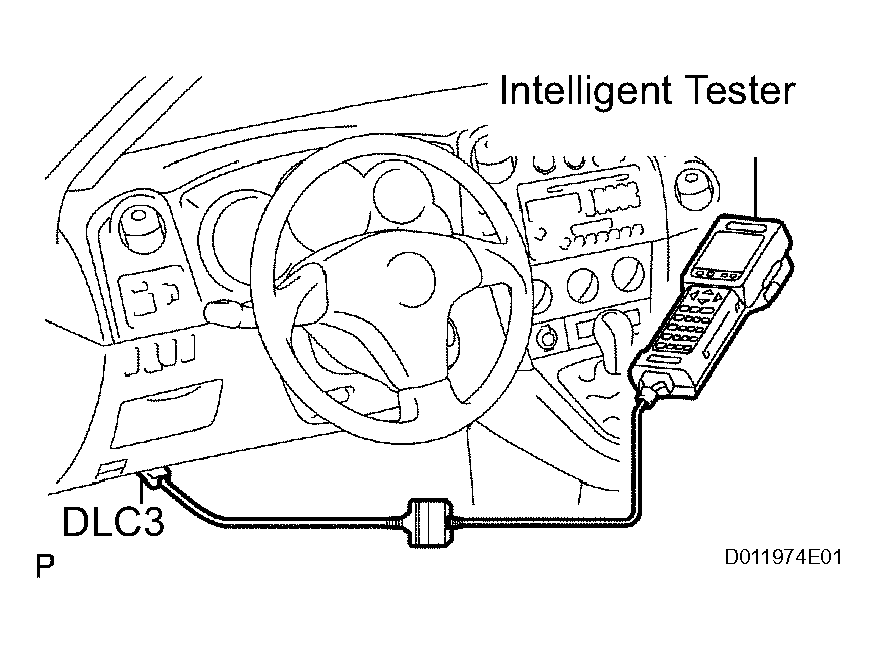 Intelligent Tester

DLC3

P

D011974E01