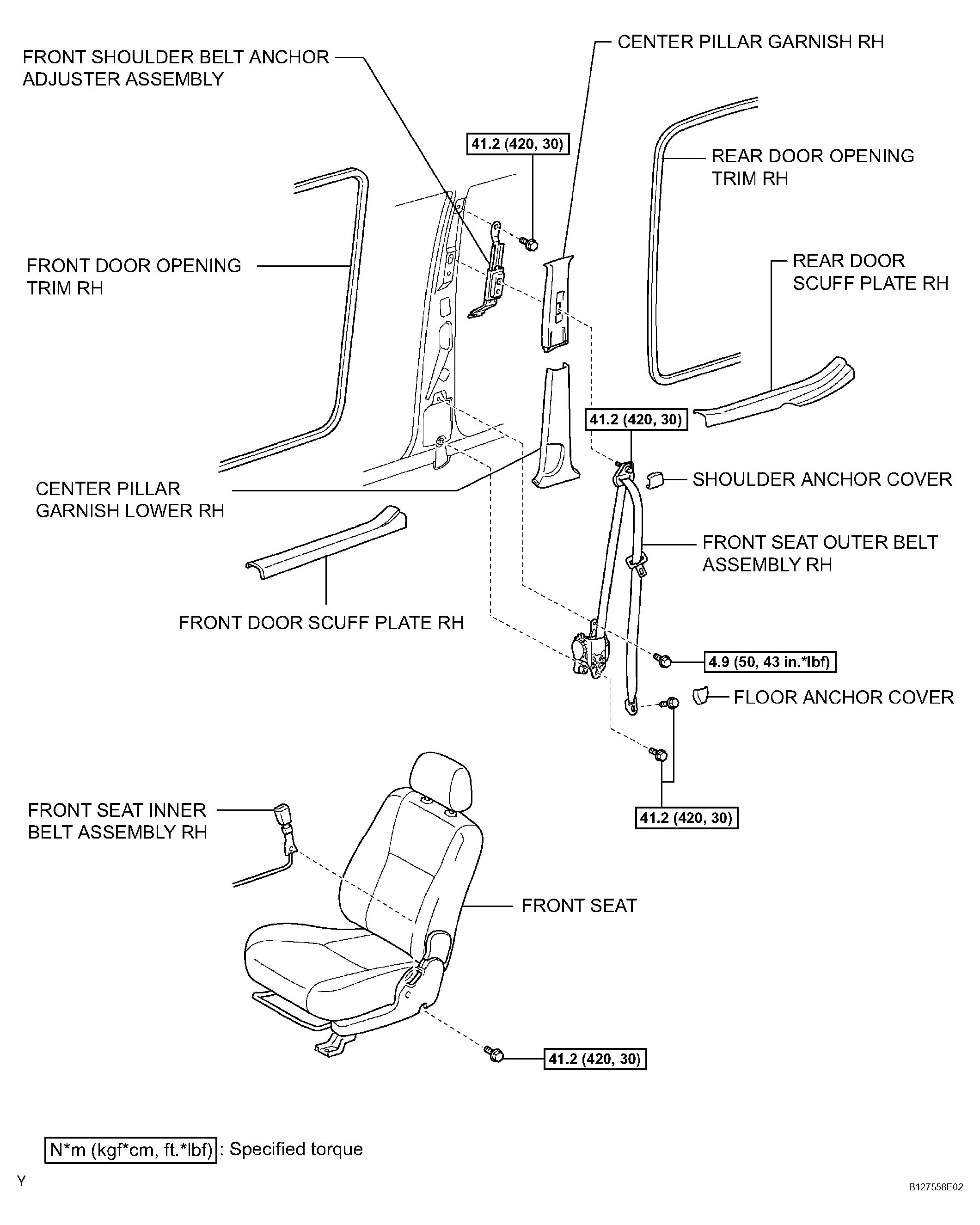 FRONT SHOULDER BELT ANCHOR ADJUSTER ASSEMBLY

CENTER PILLAR GARNISH RH

41.2 (420, 30)

REAR DOOR OPENING TRIM RH

FRONT DOOR OPENING TRIM RH

REAR DOOR SCUFF PLATE RH

41.2 (420, 30)

SHOULDER ANCHOR COVER

CENTER PILLAR GARNISH LOWER RH

FRONT SEAT OUTER BELT ASSEMBLY RH

FRONT DOOR SCUFF PLATE RH

4.9 (50, 43 in.*lbf)

FLOOR ANCHOR COVER

41.2 (420, 30)

FRONT SEAT INNER BELT ASSEMBLY RH

FRONT SEAT

41.2 (420, 30)

N*m (kgf*cm, ft.*lbf) : Specified torque

Y

B127558E02