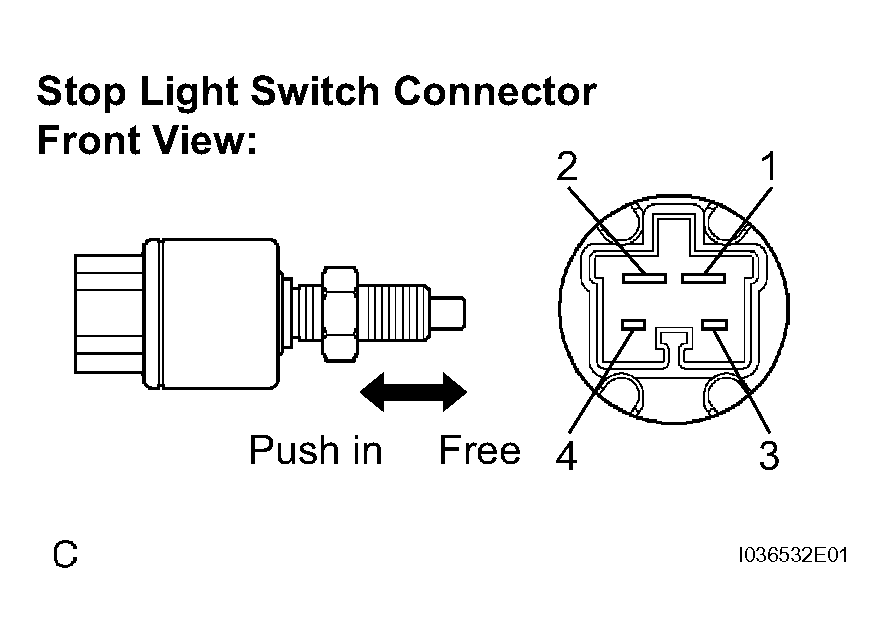 Stop Light Switch Connector
Front View:

2
1

Push in
Free

4
3

C

I036532E01