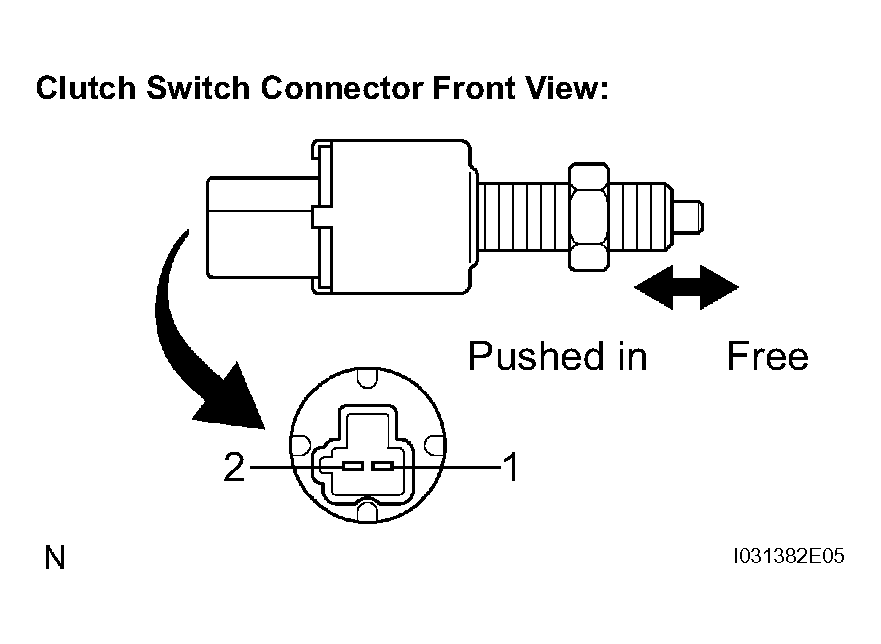 Clutch Switch Connector Front View:

Pushed in

Free

2

1

N

I031382E05