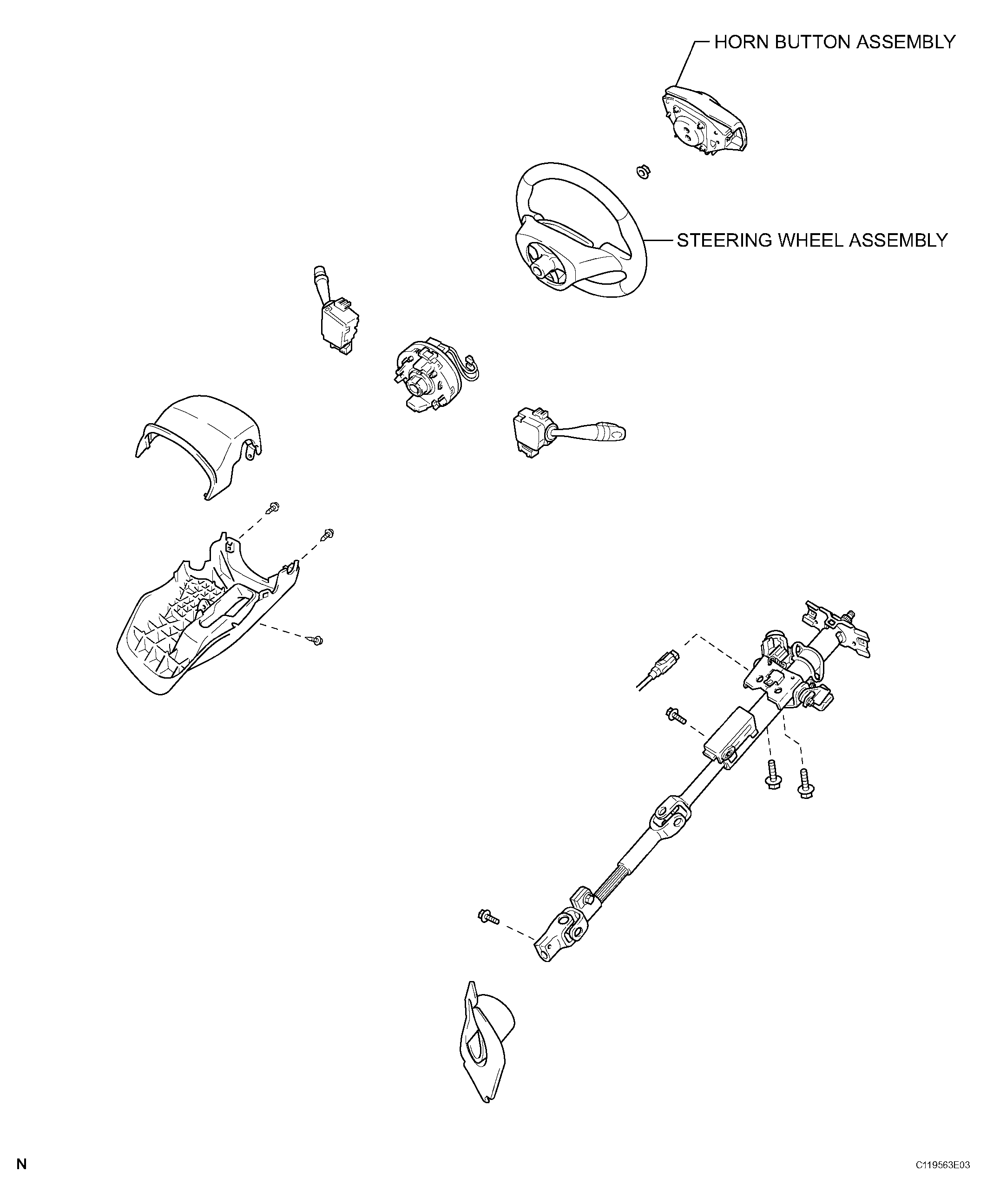 HORN BUTTON ASSEMBLY

STEERING WHEEL ASSEMBLY

N

C119563E03