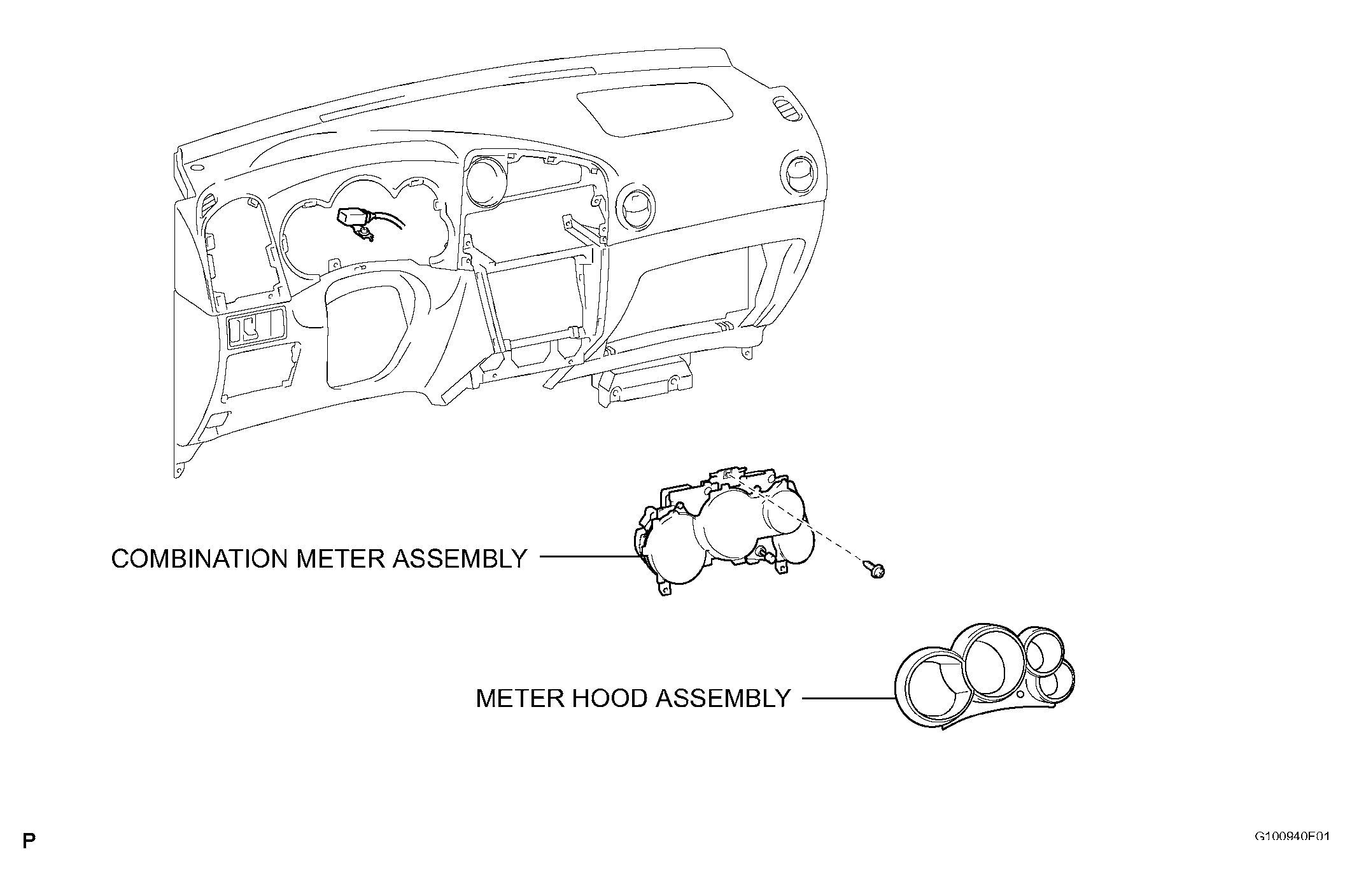 COMBINATION METER ASSEMBLY

METER HOOD ASSEMBLY

P

G100940E01