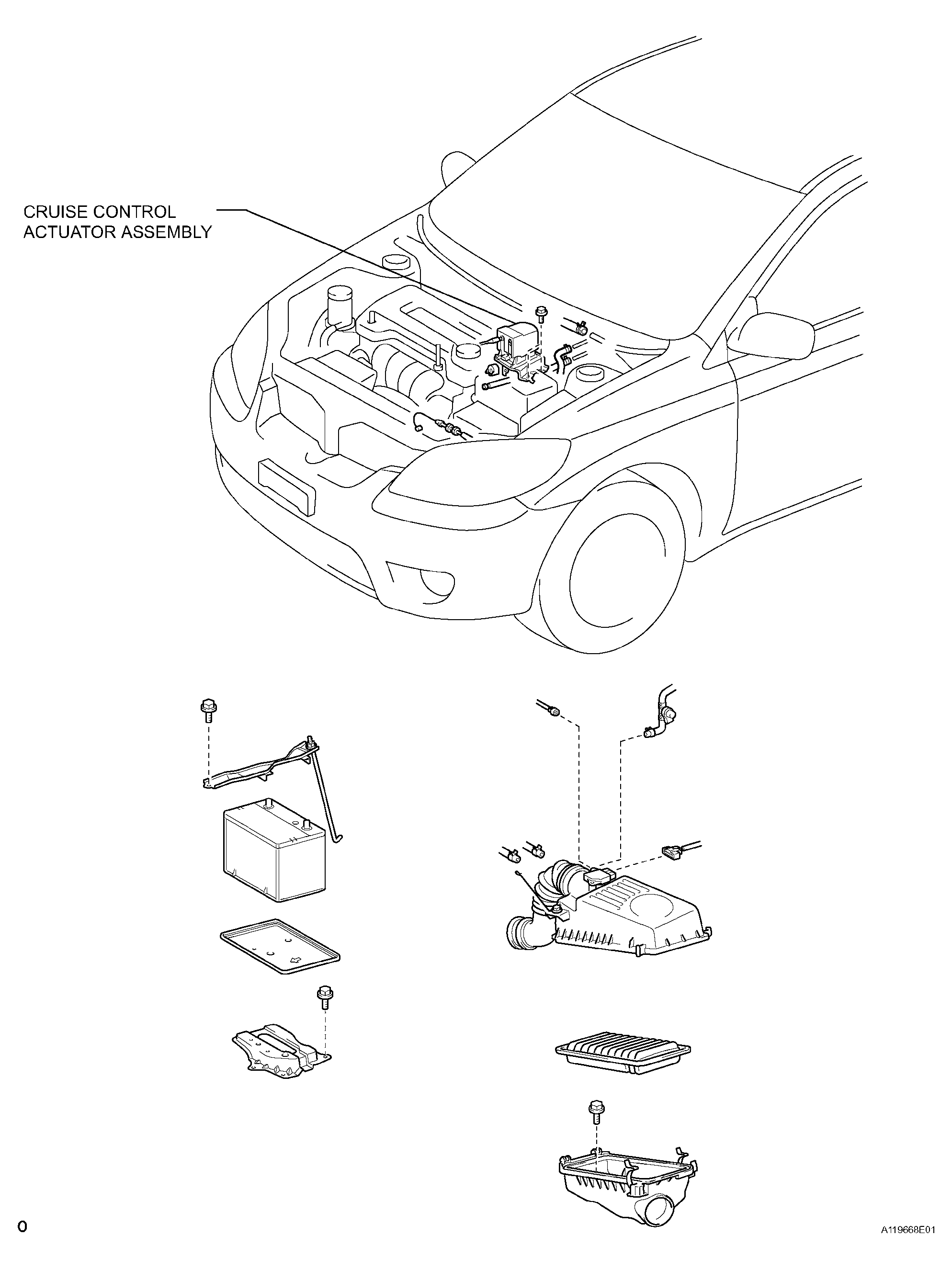 CRUISE CONTROL
ACTUATOR ASSEMBLY

0

A119668E01