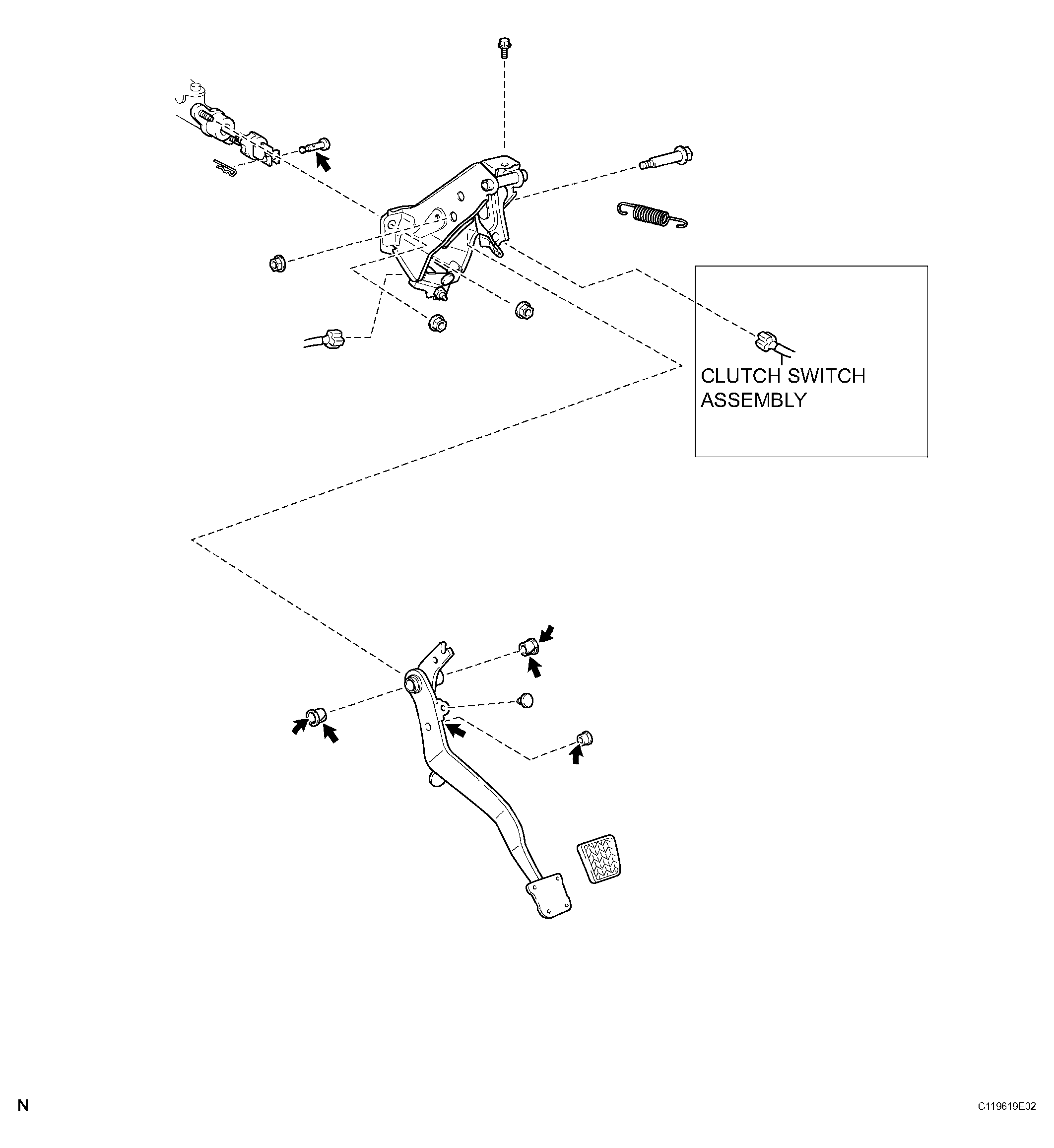 CLUTCH SWITCH ASSEMBLY

N

C119619E02