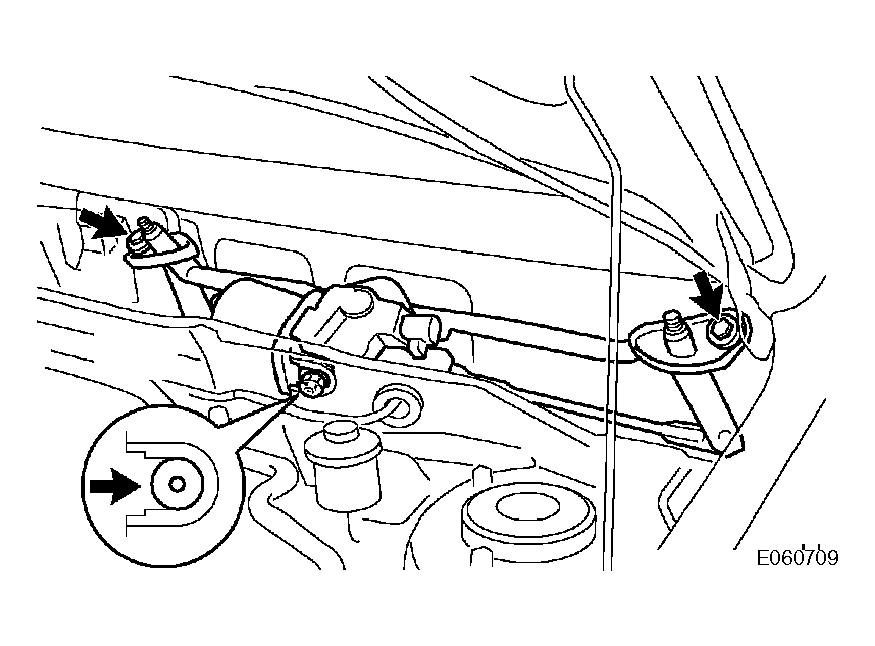 E060709