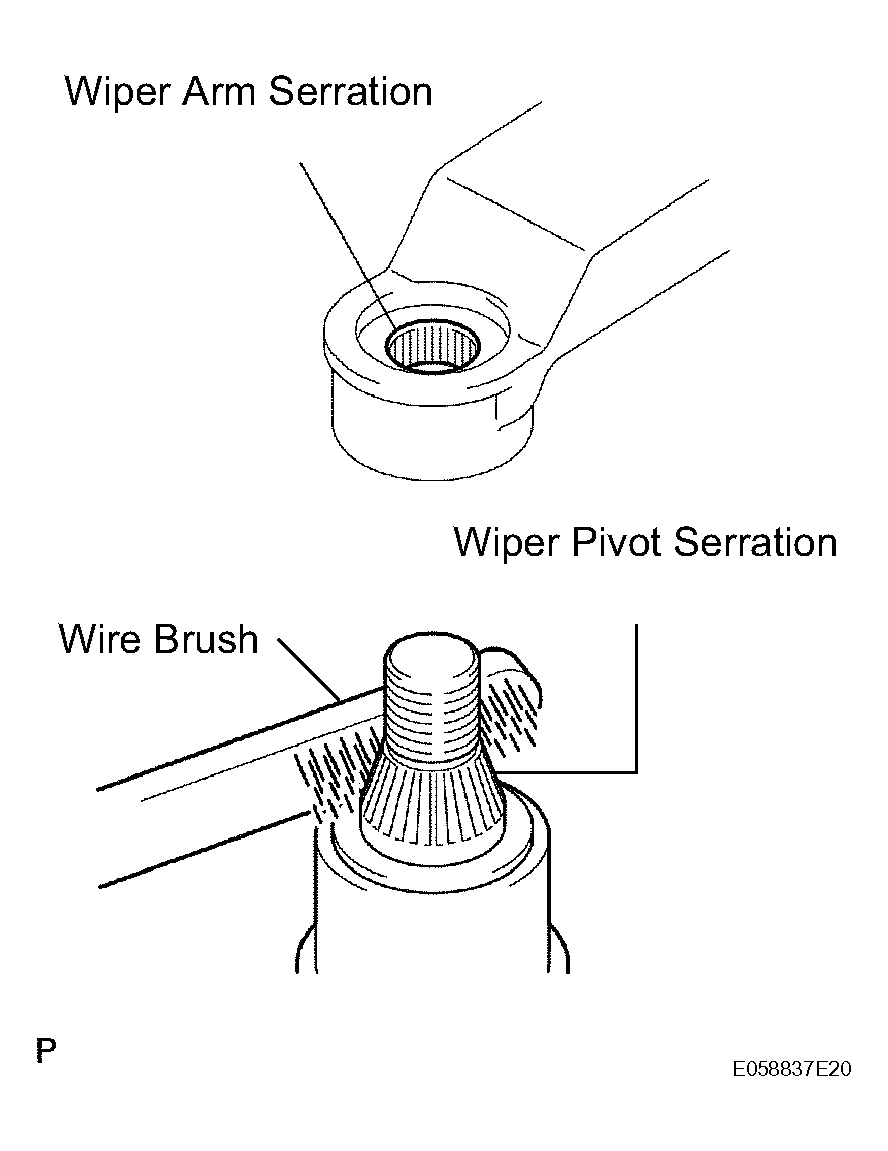 Wiper Arm Serration

Wiper Pivot Serration

Wire Brush

P

E058837E20