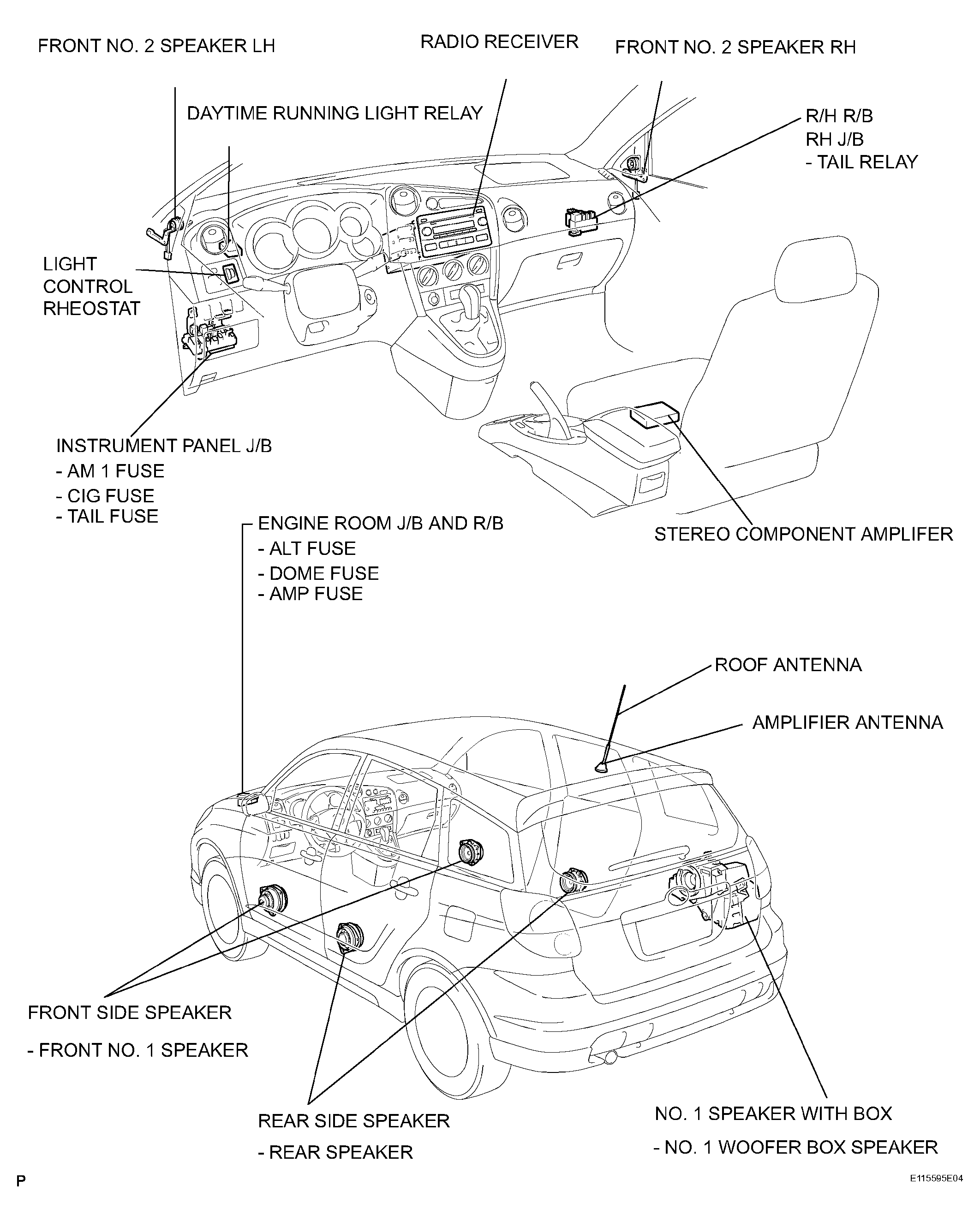 FRONT NO. 2 SPEAKER LH

RADIO RECEIVER

FRONT NO. 2 SPEAKER RH

DAYTIME RUNNING LIGHT RELAY

R/H R/B
RH J/B
- TAIL RELAY

LIGHT CONTROL RHEOSTAT

INSTRUMENT PANEL J/B
- AM 1 FUSE
- CIG FUSE
- TAIL FUSE

ENGINE ROOM J/B AND R/B
- ALT FUSE
- DOME FUSE
- AMP FUSE

STEREO COMPONENT AMPLIFER

ROOF ANTENNA

AMPLIFIER ANTENNA

FRONT SIDE SPEAKER

- FRONT NO. 1 SPEAKER

REAR SIDE SPEAKER

- REAR SPEAKER

NO. 1 SPEAKER WITH BOX

- NO. 1 WOOFER BOX SPEAKER

P

E115595E04