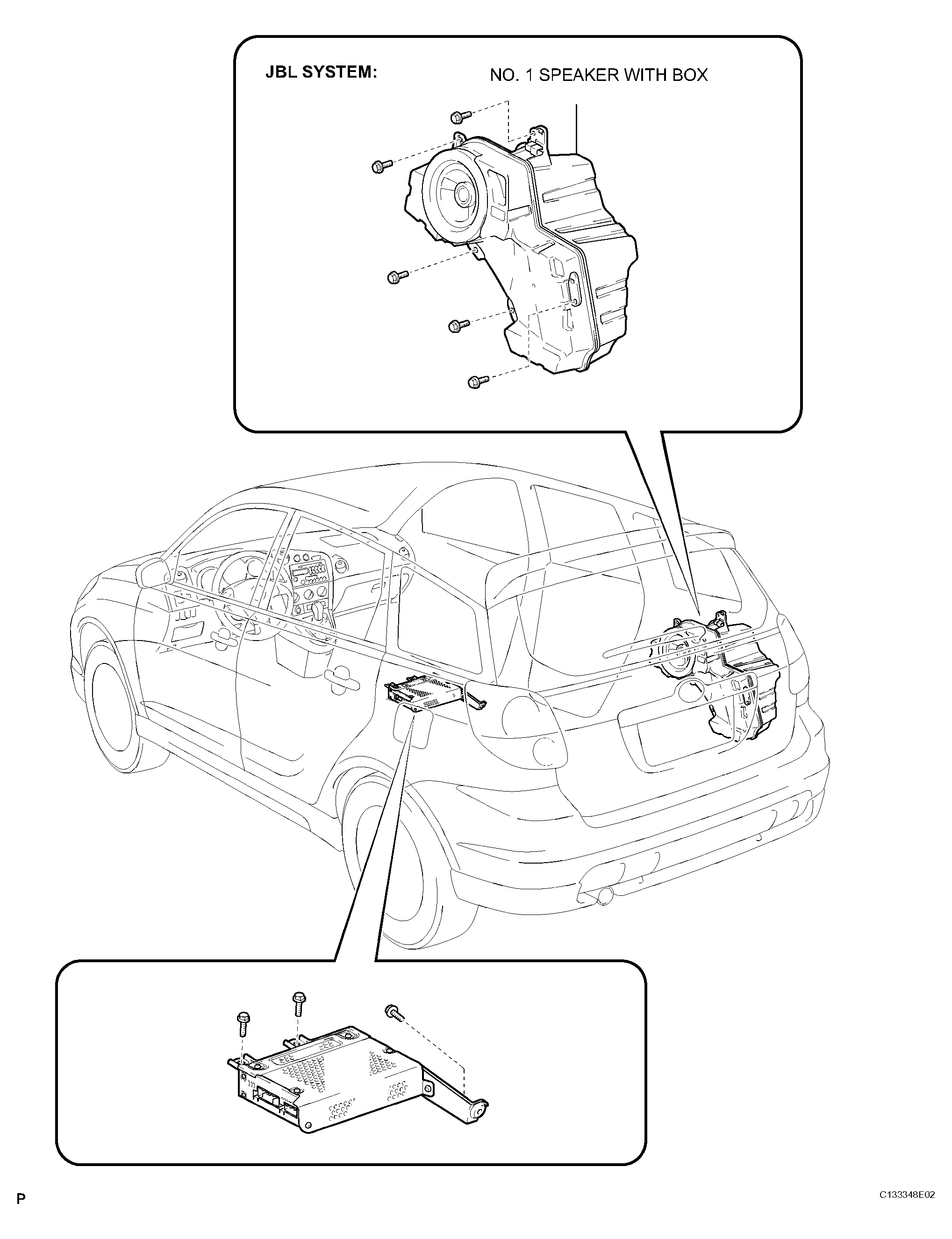 JBL SYSTEM:

NO. 1 SPEAKER WITH BOX

P

C133348E02