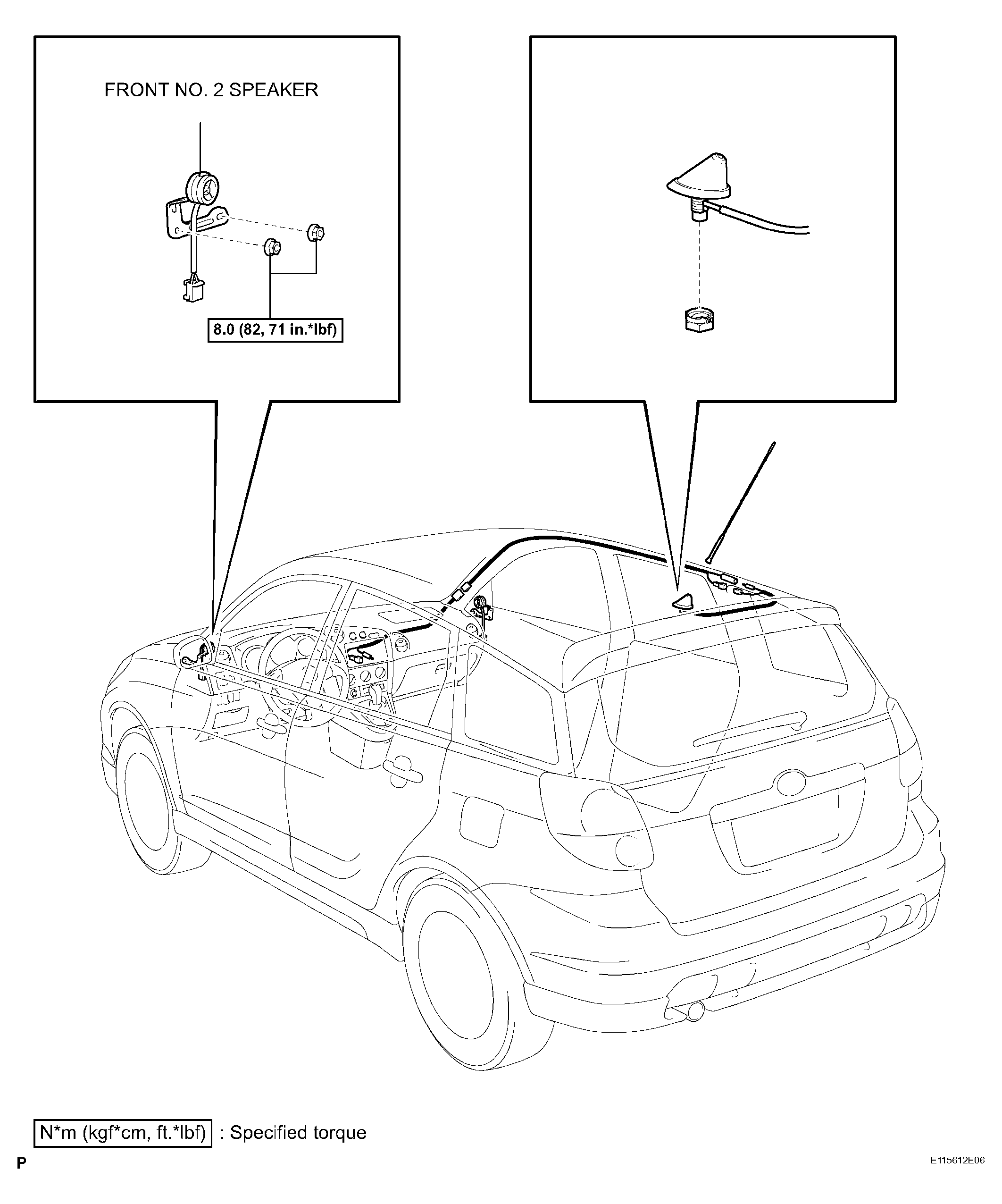 FRONT NO. 2 SPEAKER

8.0 (82, 71 in.*lbf)

N*m (kgf*cm, ft.*lbf) : Specified torque

P

E115612E06