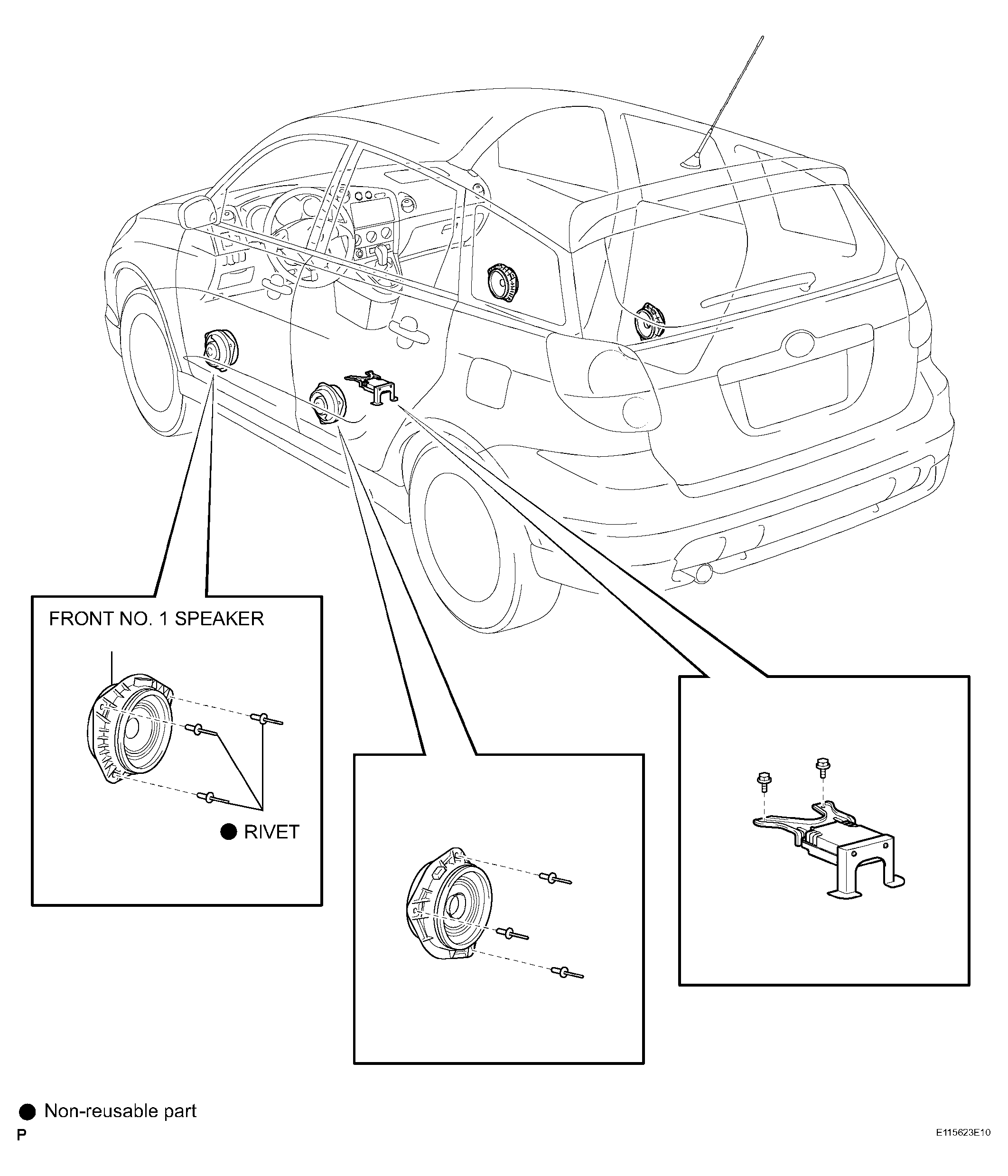 FRONT NO. 1 SPEAKER

● RIVET

● Non-reusable part

P

E115623E10