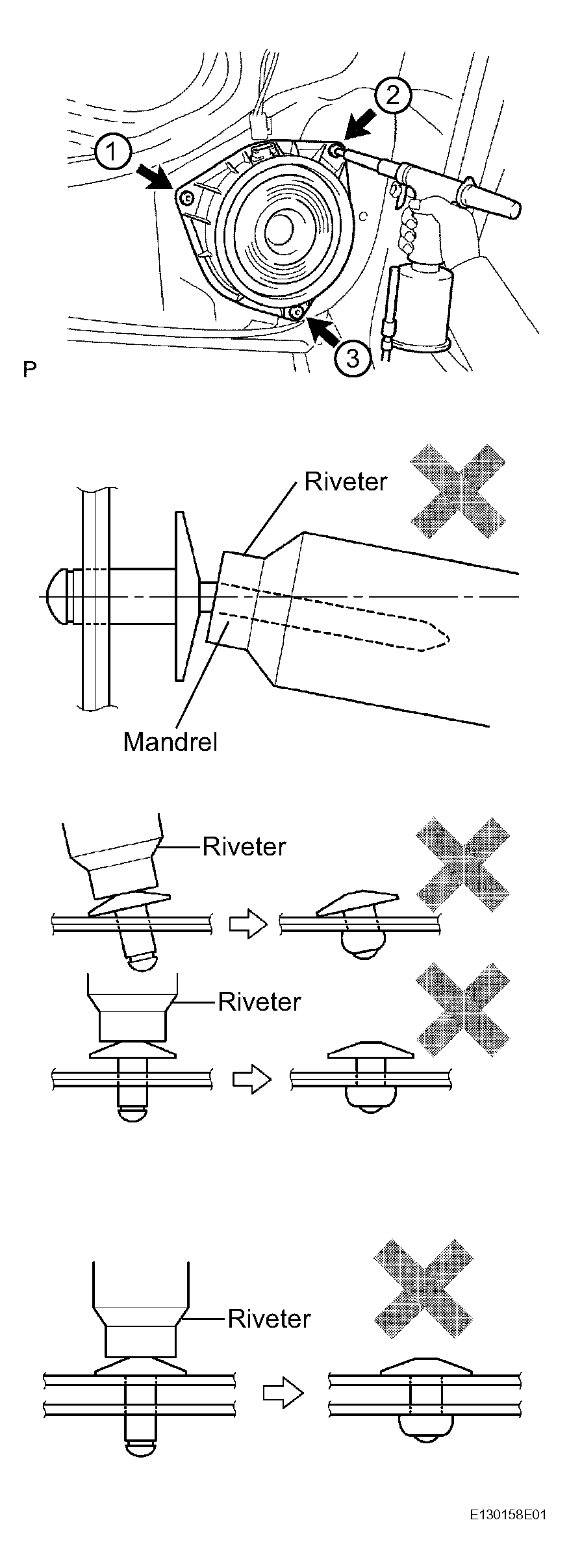 1
2
3
P

Riveter
Mandrel

Riveter

Riveter

Riveter

E130158E01