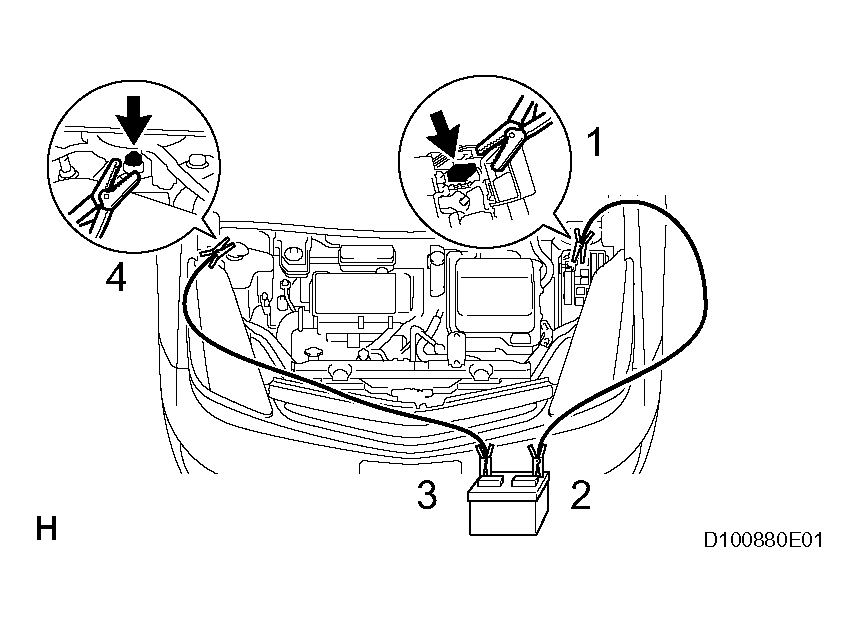 4

1

3

2

H

D100880E01