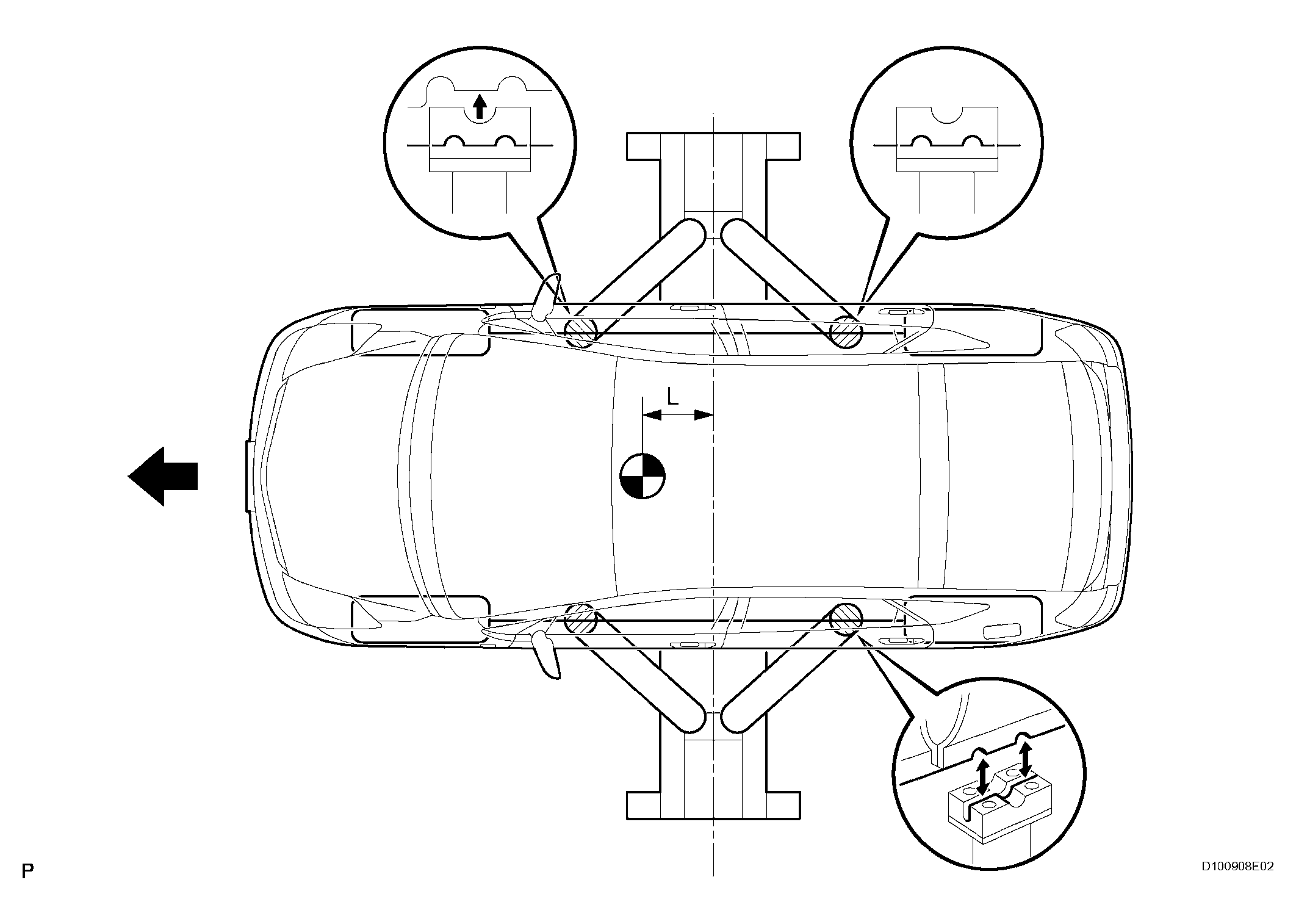 L

P

D100908E02