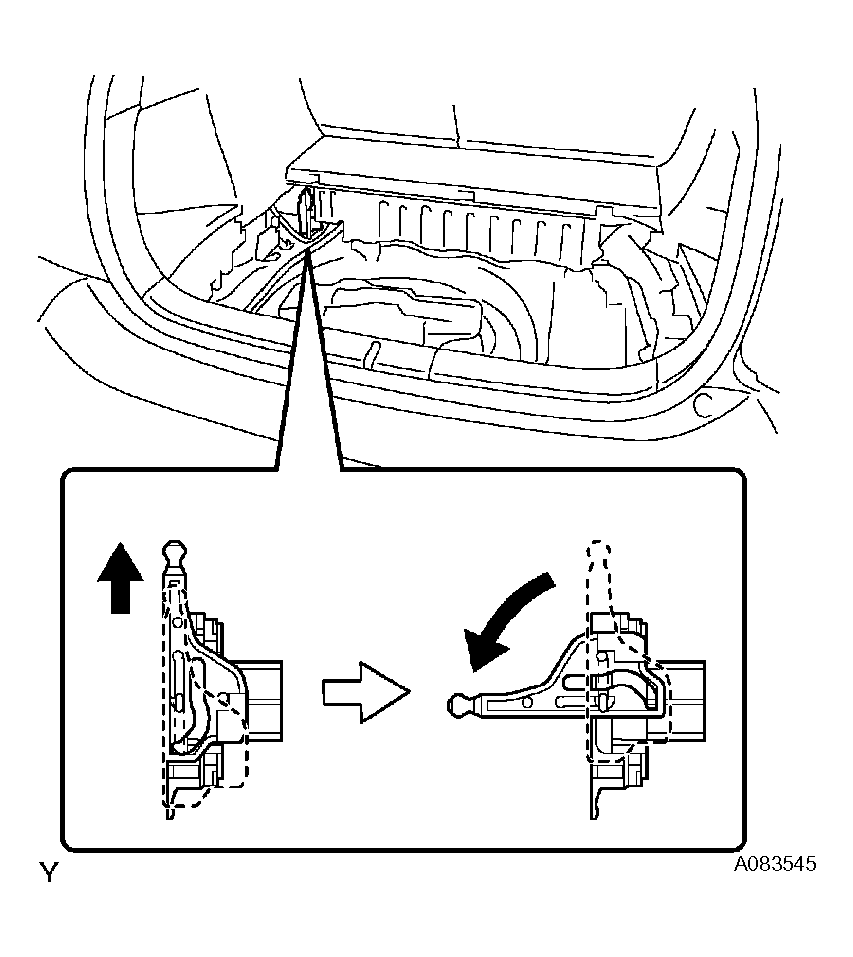 Y

A083545