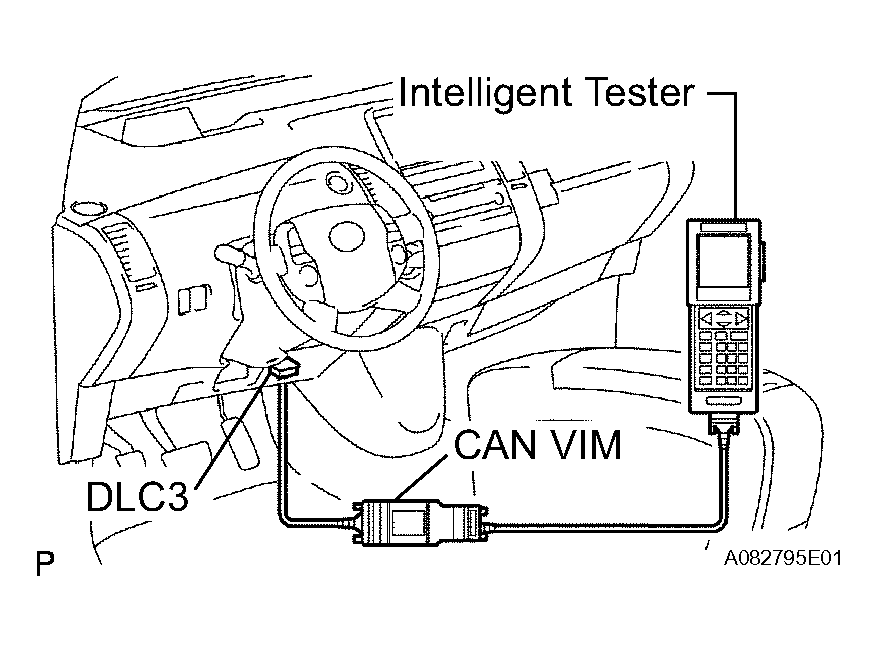 Intelligent Tester

CAN VIM

DLC3

P

A082795E01