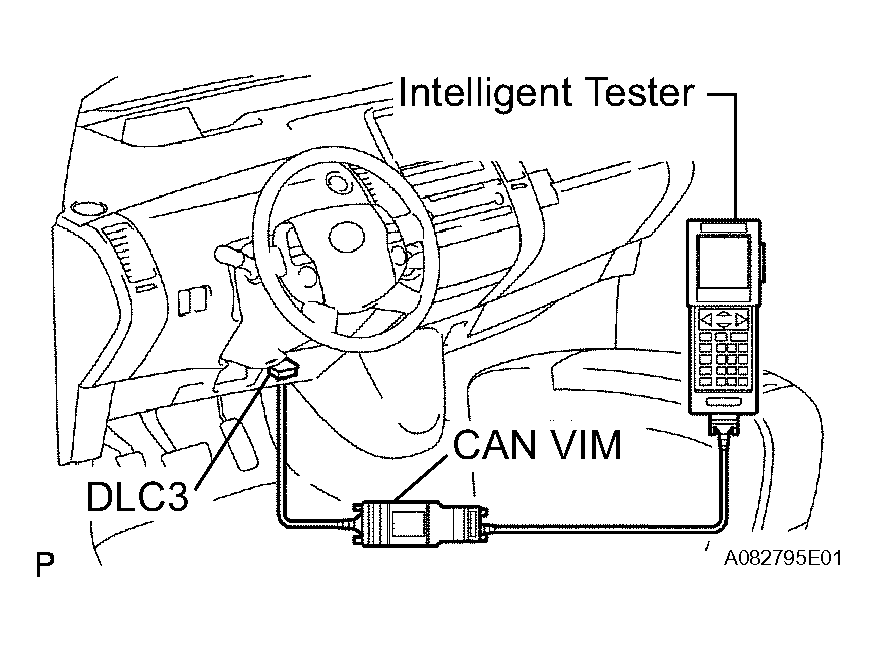 Intelligent Tester

CAN VIM

DLC3

P

A082795E01