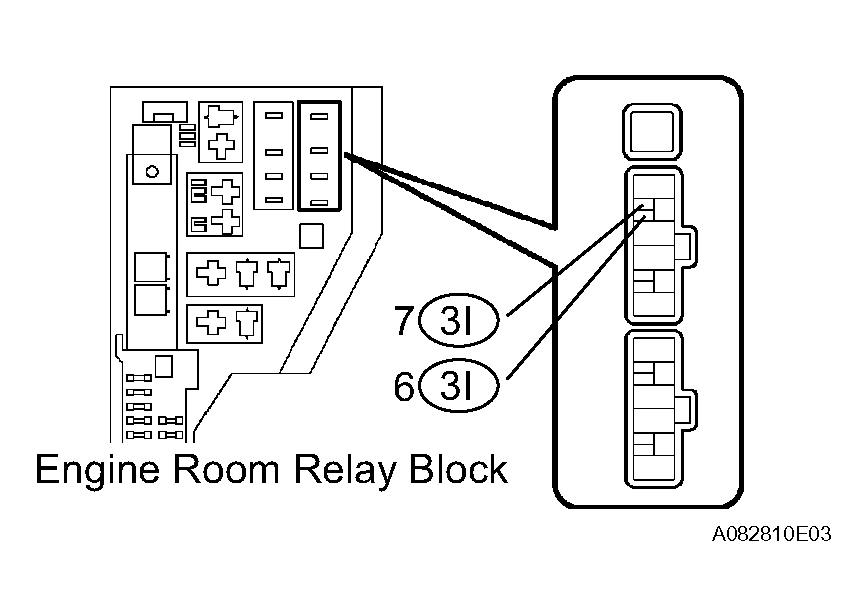 7 3I
6 3I
Engine Room Relay Block
A082810E03