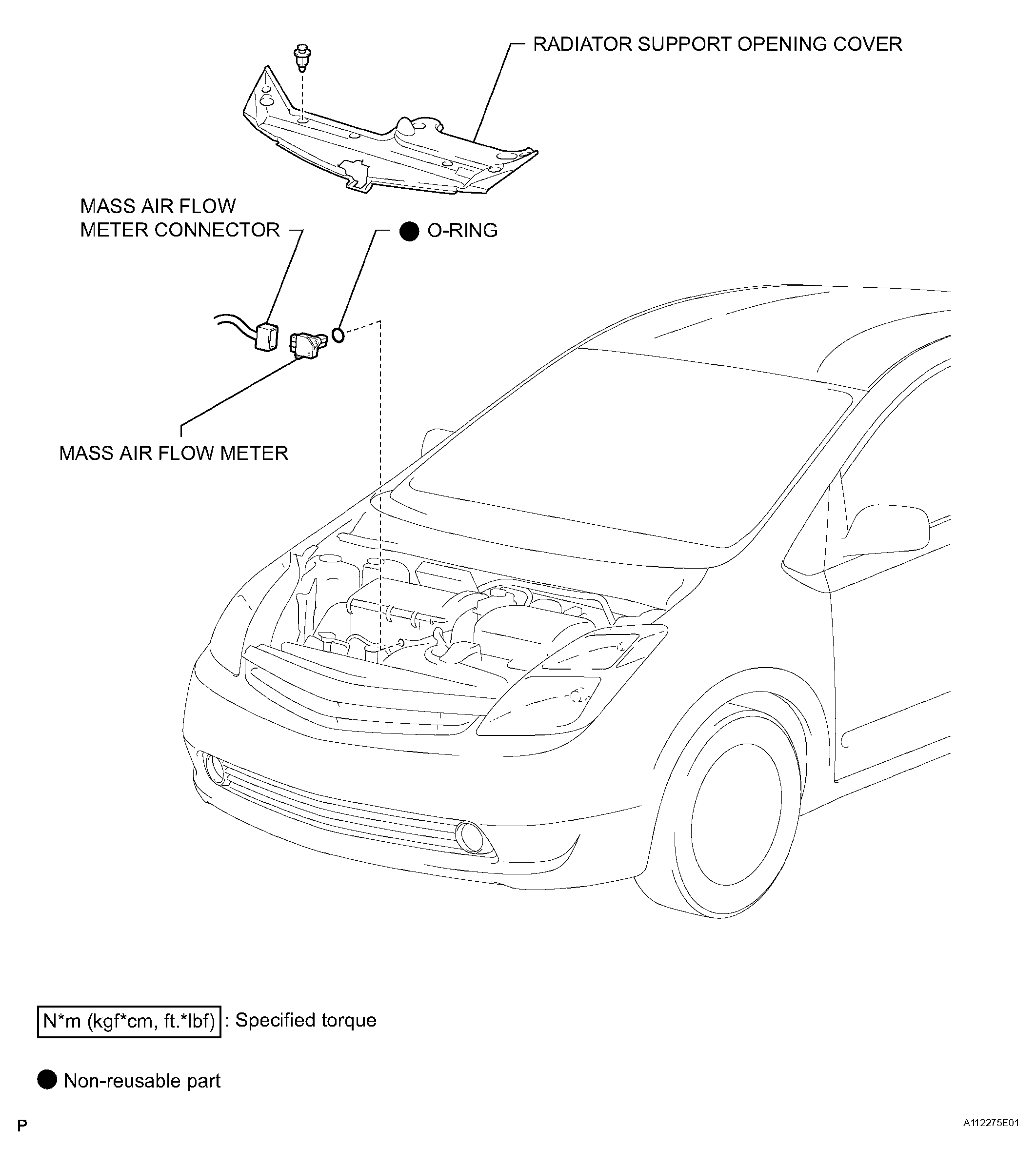 RADIATOR SUPPORT OPENING COVER

MASS AIR FLOW METER CONNECTOR

● O-RING

MASS AIR FLOW METER

N*m (kgf*cm, ft.*lbf) : Specified torque

● Non-reusable part

P

A112275E01