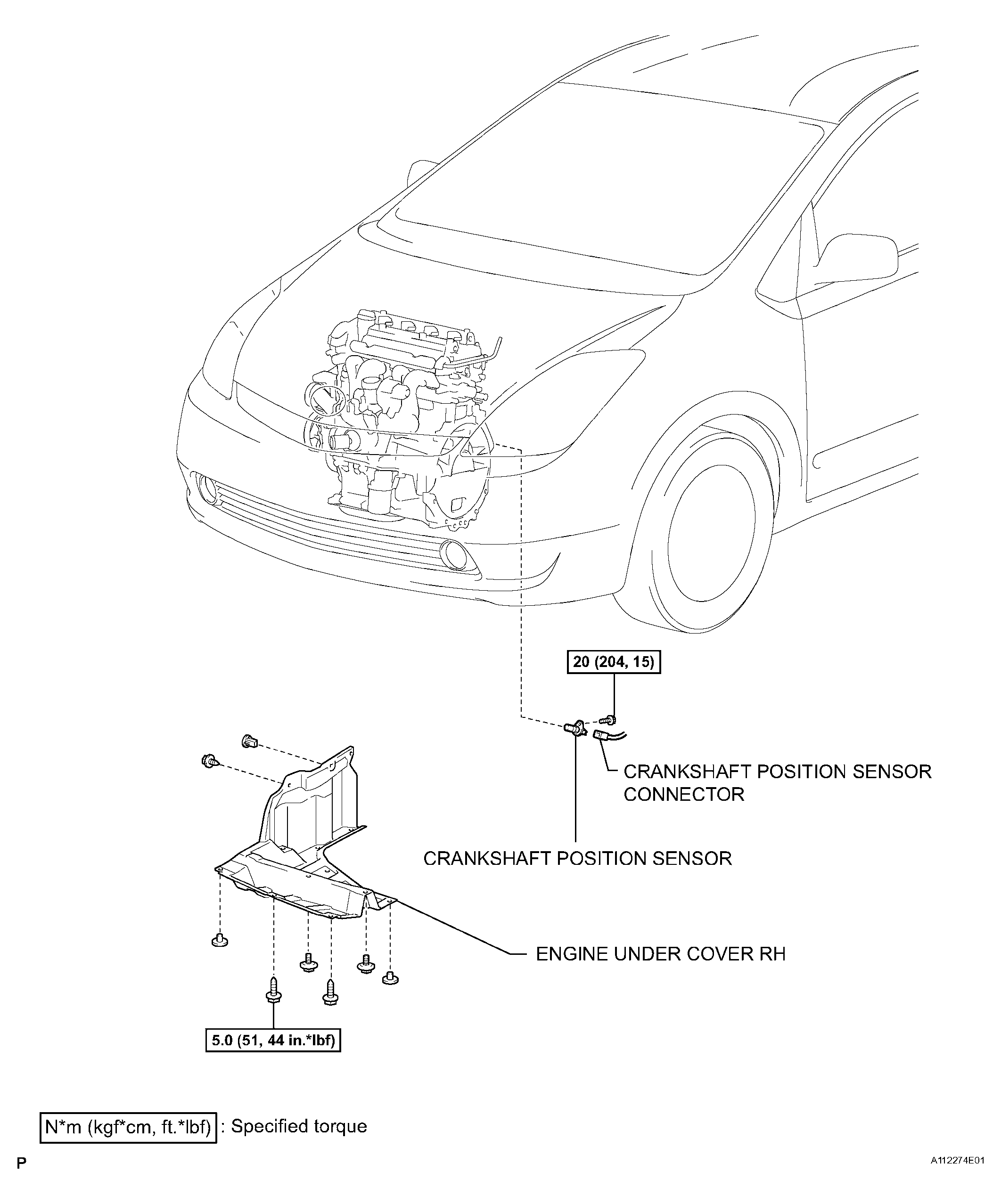 20 (204, 15)

CRANKSHAFT POSITION SENSOR CONNECTOR

CRANKSHAFT POSITION SENSOR

ENGINE UNDER COVER RH

5.0 (51, 44 in.*lbf)

N*m (kgf*cm, ft.*lbf) : Specified torque

P

A112274E01