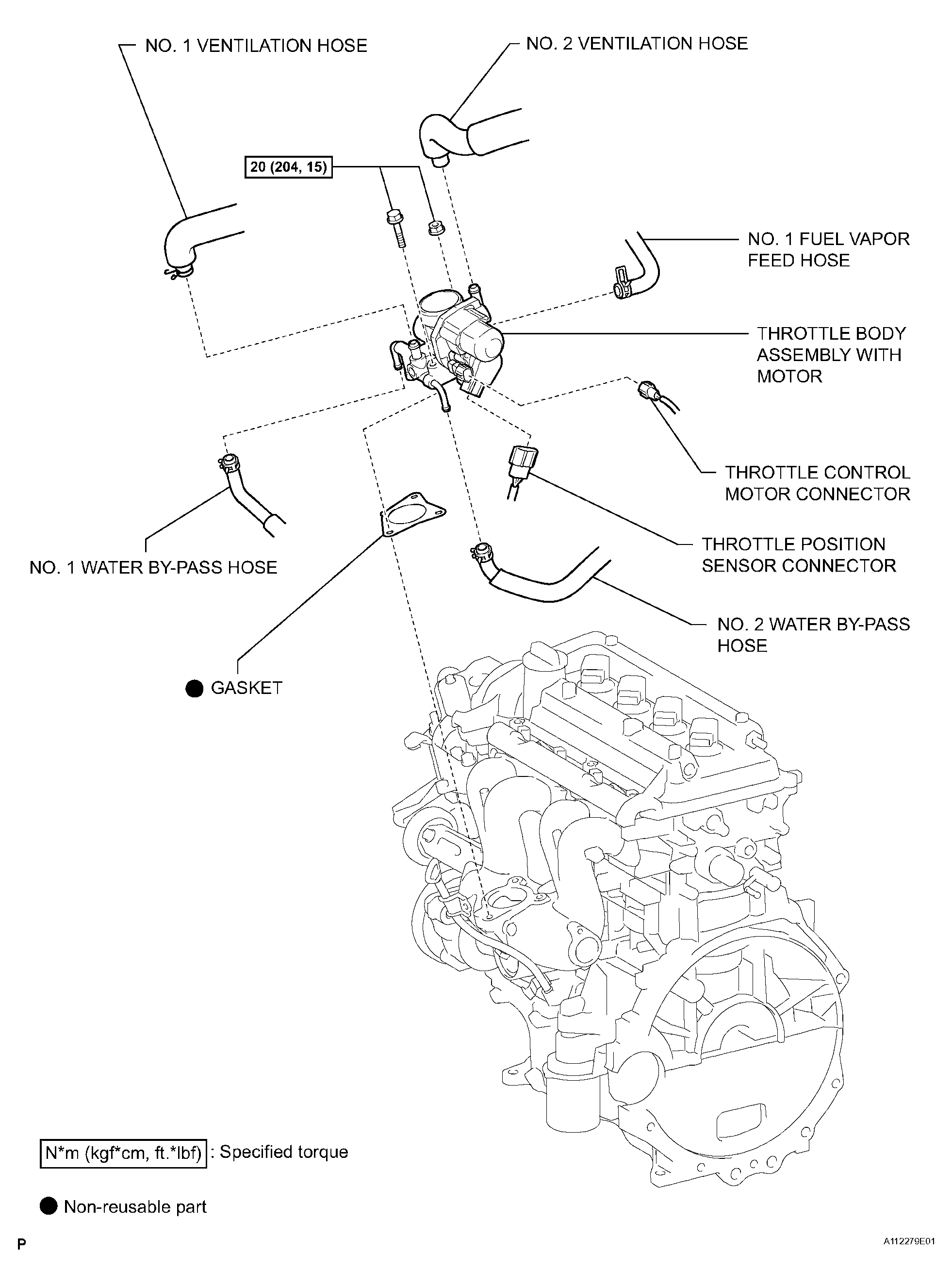 NO. 1 VENTILATION HOSE

NO. 2 VENTILATION HOSE

20 (204, 15)

NO. 1 FUEL VAPOR FEED HOSE

THROTTLE BODY ASSEMBLY WITH MOTOR

THROTTLE CONTROL MOTOR CONNECTOR

THROTTLE POSITION SENSOR CONNECTOR

NO. 1 WATER BY-PASS HOSE

NO. 2 WATER BY-PASS HOSE

● GASKET

N*m (kgf*cm, ft.*lbf) : Specified torque

● Non-reusable part

P

A112279E01