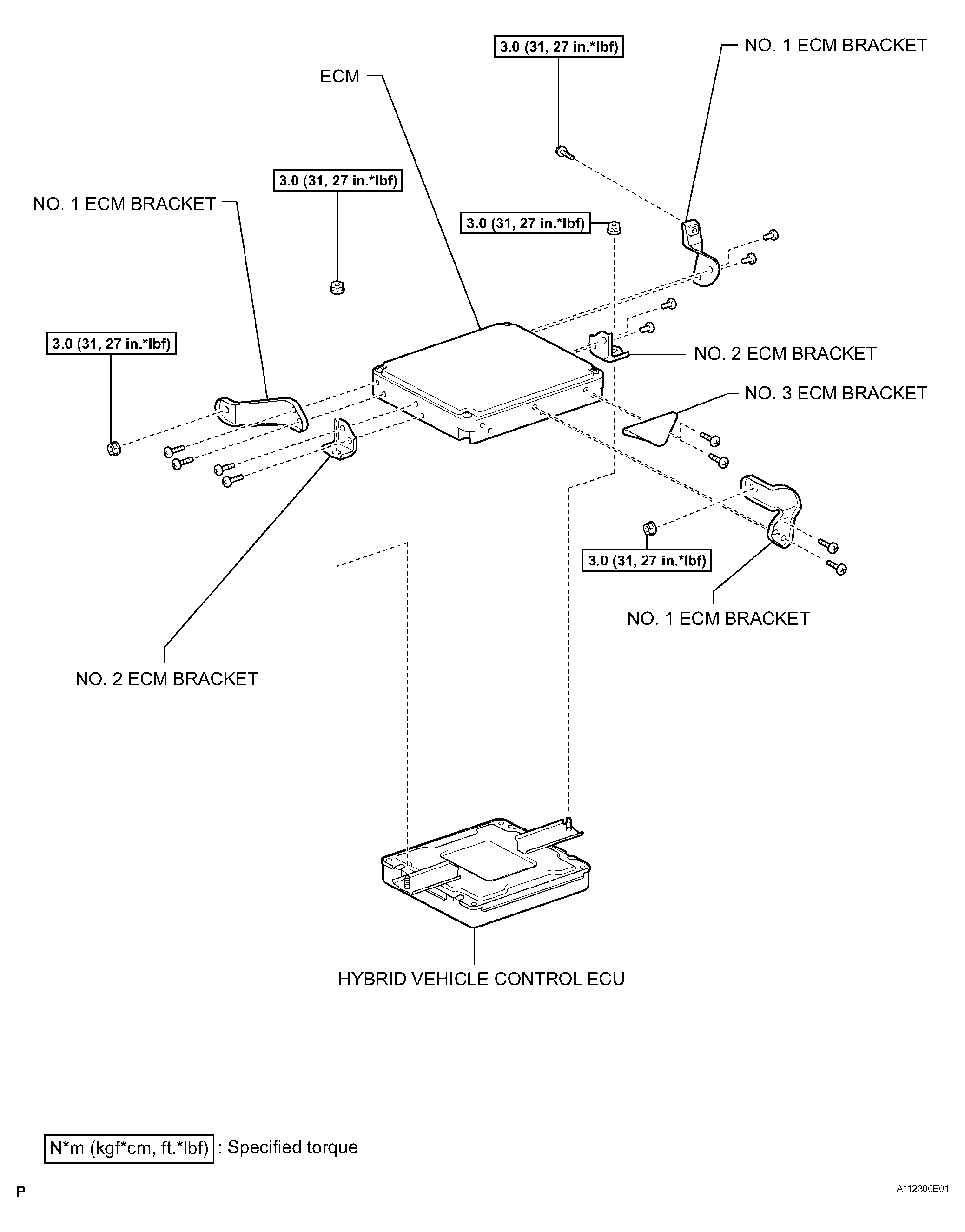 3.0 (31, 27 in.*lbf)

NO. 1 ECM BRACKET

ECM

3.0 (31, 27 in.*lbf)

NO. 1 ECM BRACKET

3.0 (31, 27 in.*lbf)

3.0 (31, 27 in.*lbf)

NO. 2 ECM BRACKET

NO. 3 ECM BRACKET

3.0 (31, 27 in.*lbf)

NO. 1 ECM BRACKET

NO. 2 ECM BRACKET

HYBRID VEHICLE CONTROL ECU

N*m (kgf*cm, ft.*lbf) : Specified torque

P

A112300E01