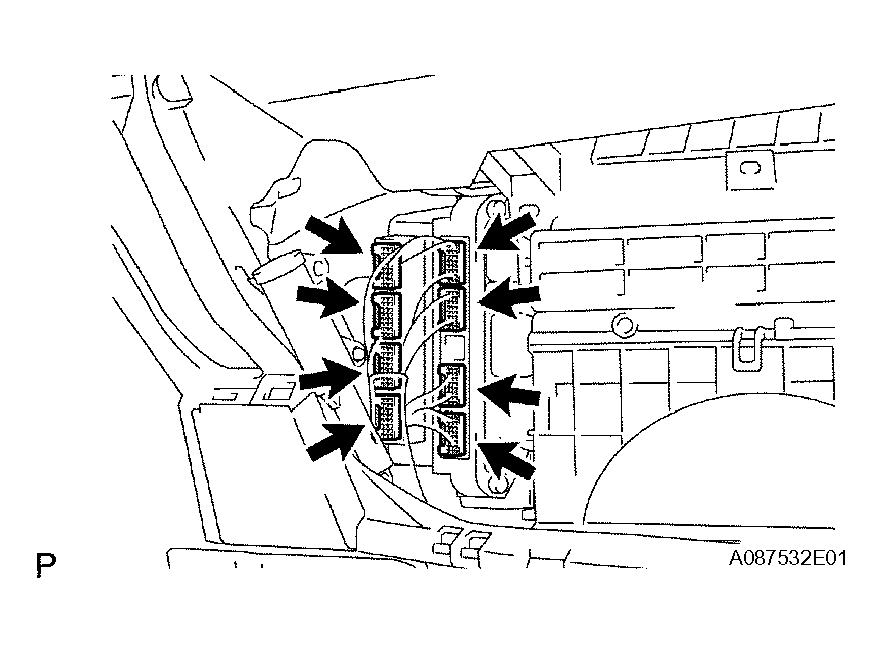 P

A087532E01