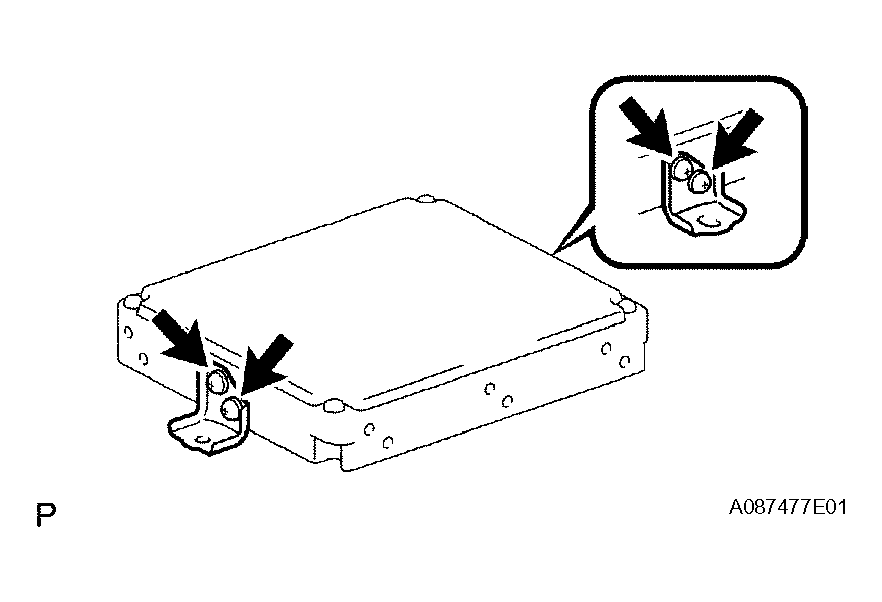 P

A087477E01