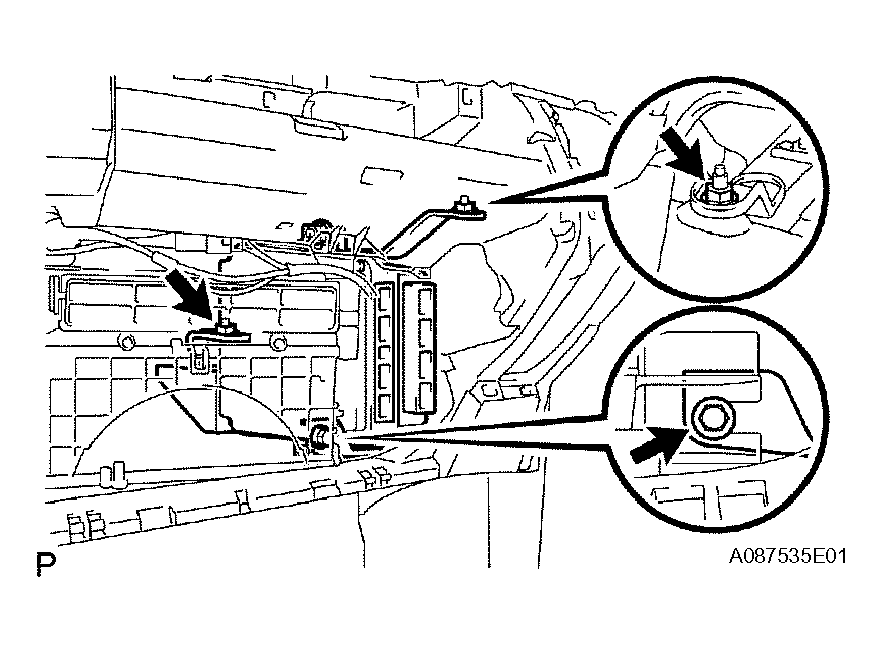 P

A087535E01