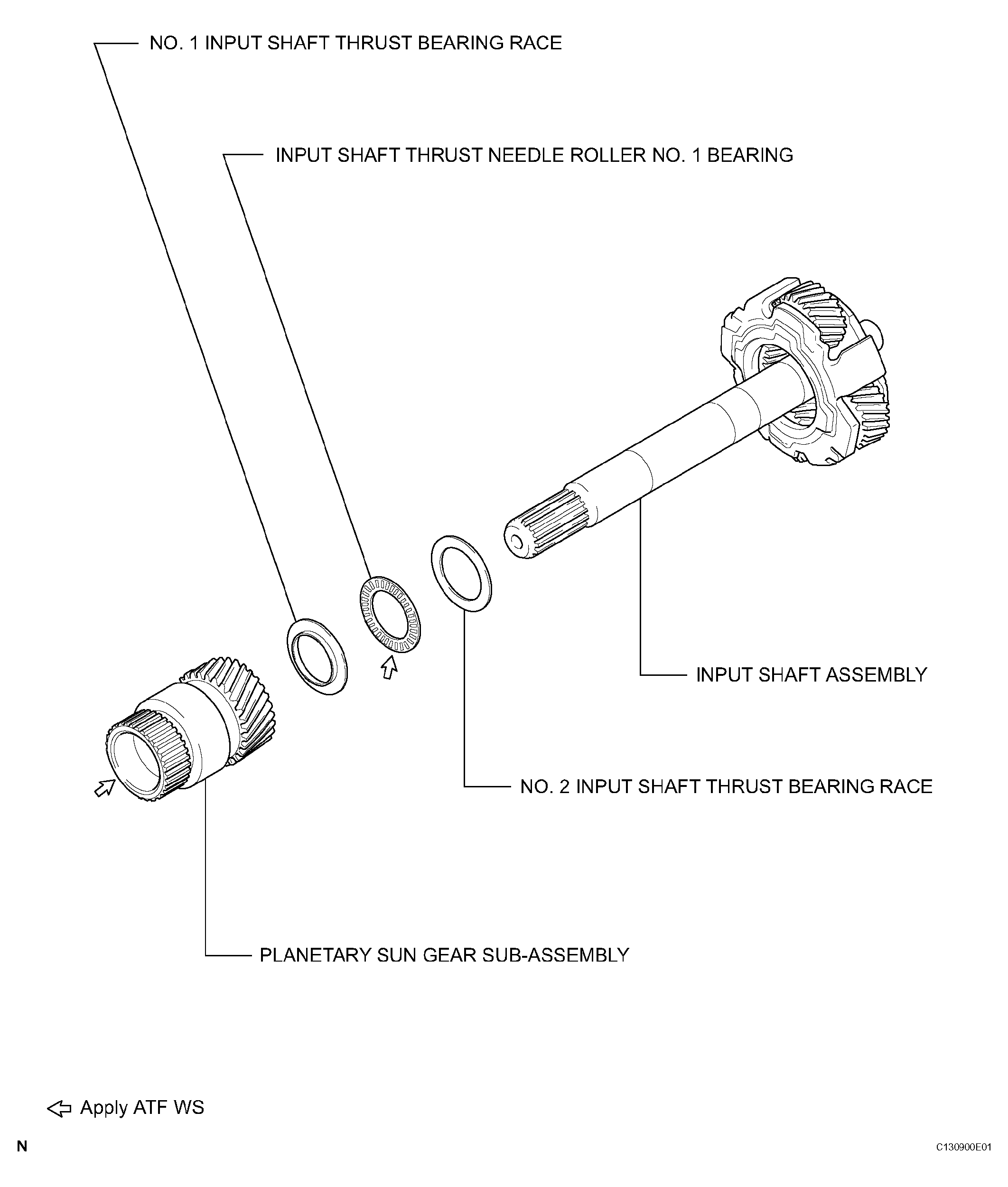 NO. 1 INPUT SHAFT THRUST BEARING RACE

INPUT SHAFT THRUST NEEDLE ROLLER NO. 1 BEARING

INPUT SHAFT ASSEMBLY

NO. 2 INPUT SHAFT THRUST BEARING RACE

PLANETARY SUN GEAR SUB-ASSEMBLY

Apply ATF WS

N

C130900E01