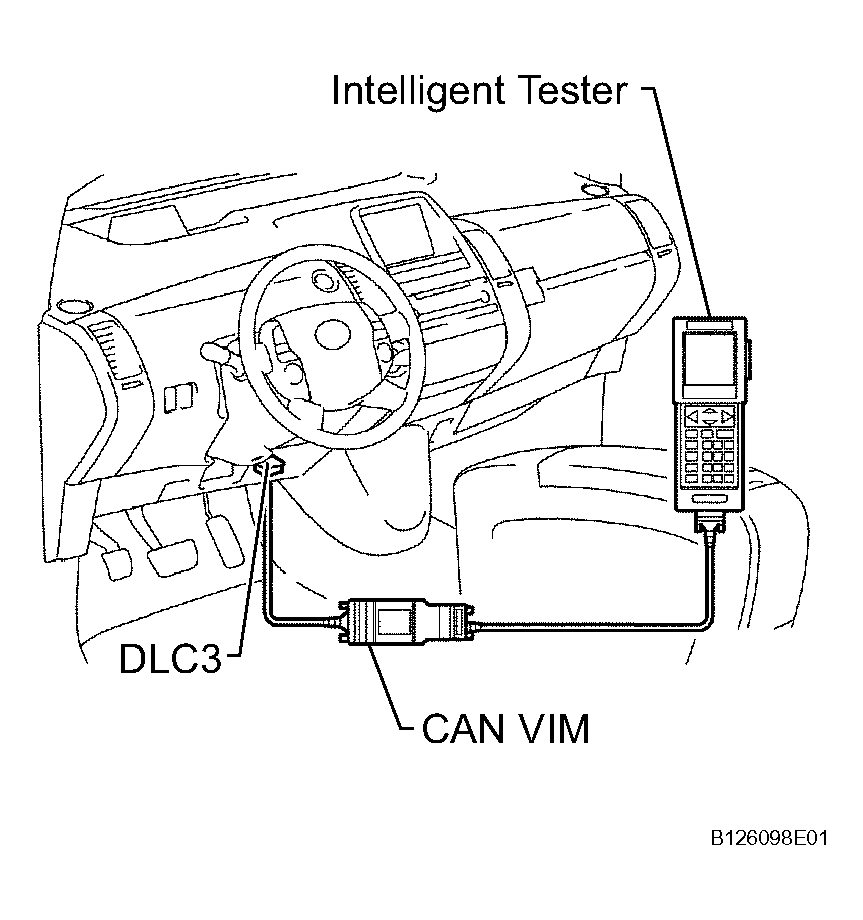 Intelligent Tester

DLC3

CAN VIM

B126098E01