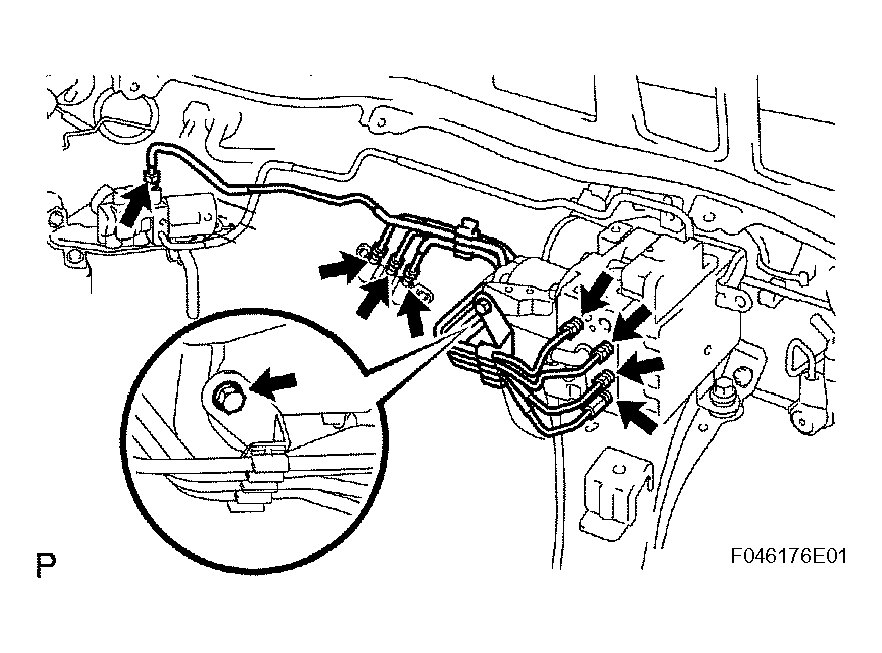 P

F046176E01