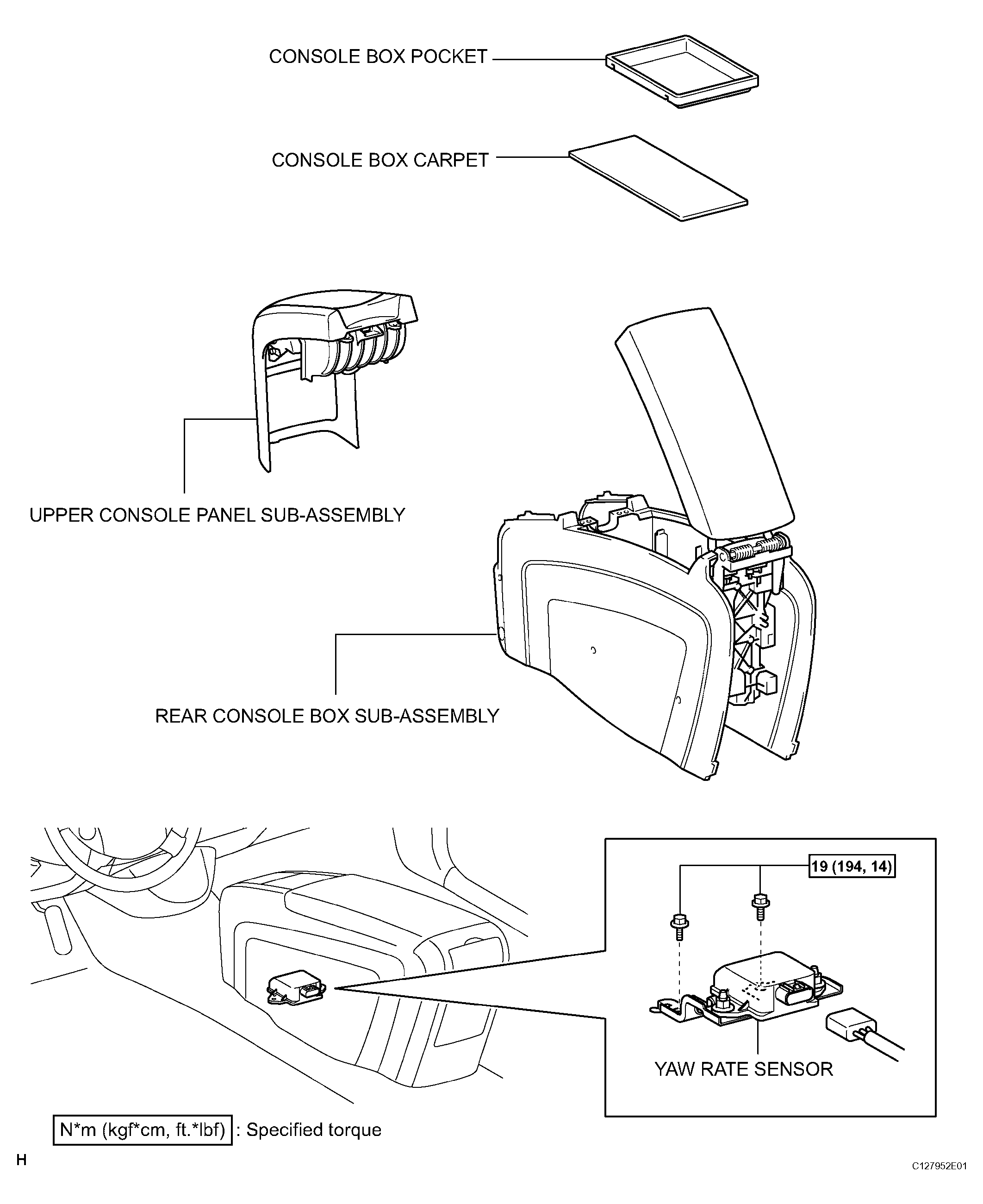 CONSOLE BOX POCKET

CONSOLE BOX CARPET

UPPER CONSOLE PANEL SUB-ASSEMBLY

REAR CONSOLE BOX SUB-ASSEMBLY

19 (194, 14)

YAW RATE SENSOR

N*m (kgf*cm, ft.*lbf) : Specified torque

H

C127952E01