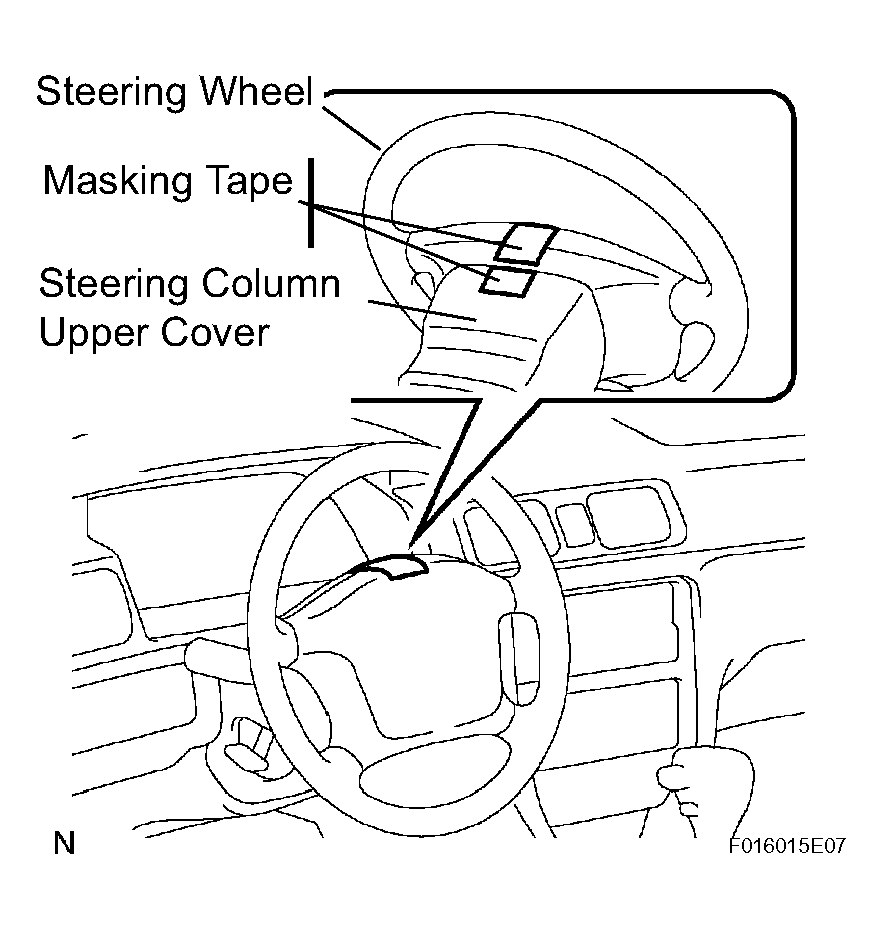 Steering Wheel

Masking Tape

Steering Column Upper Cover

N

F016015E07