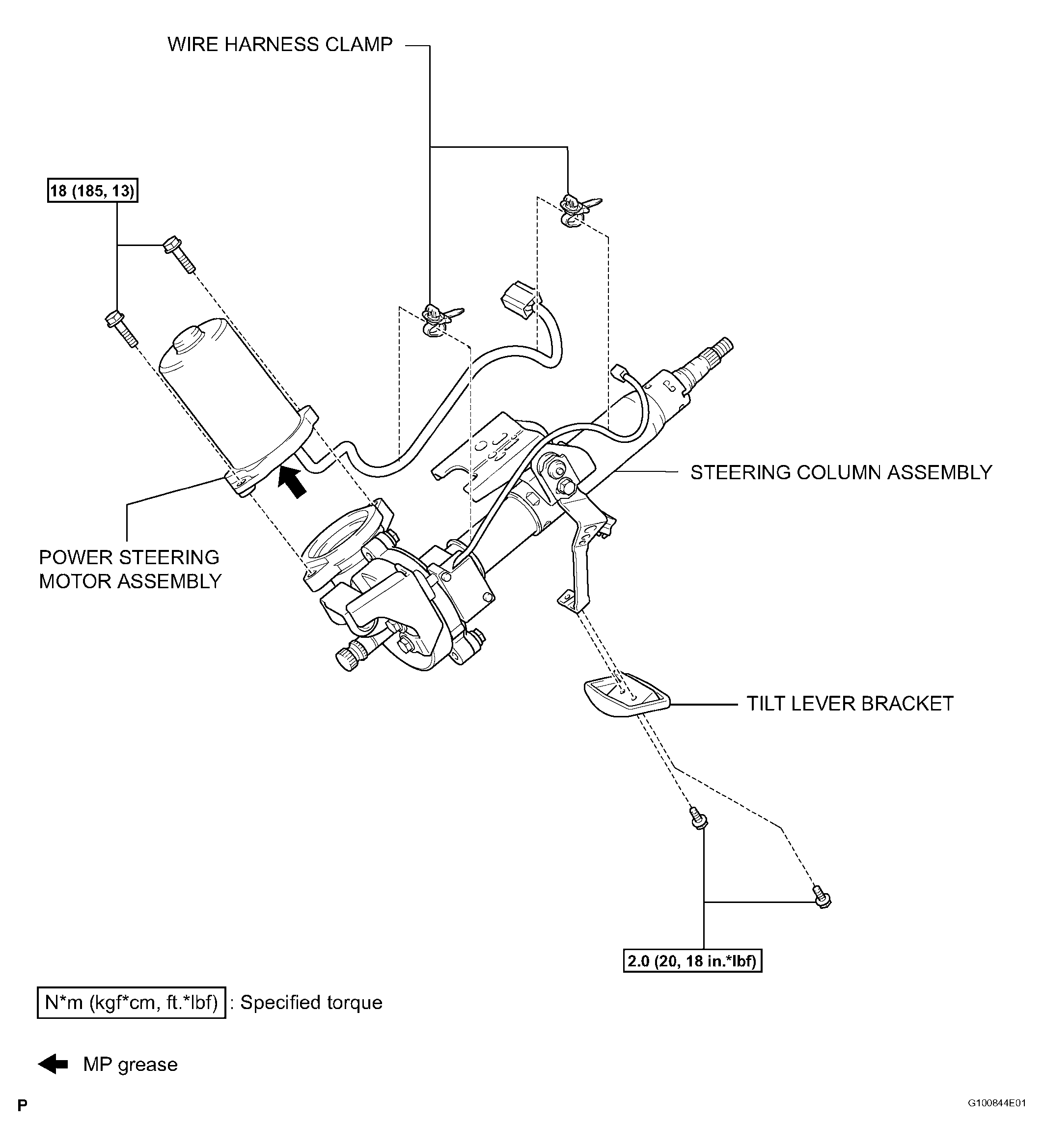 WIRE HARNESS CLAMP

18 (185, 13)

STEERING COLUMN ASSEMBLY

POWER STEERING MOTOR ASSEMBLY

TILT LEVER BRACKET

2.0 (20, 18 in.*lbf)

N*m (kgf*cm, ft.*lbf) : Specified torque

MP grease

P

G100844E01