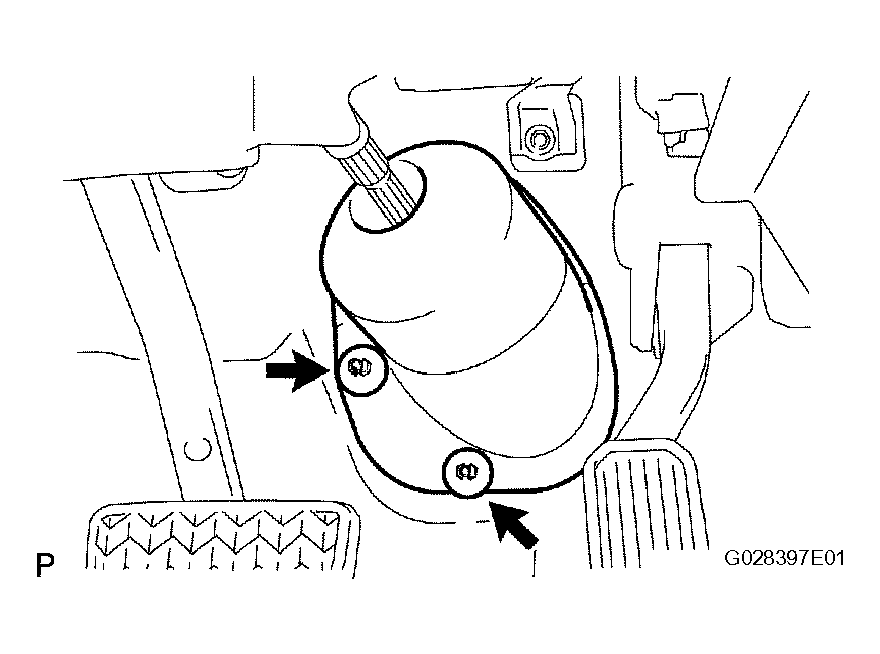 P

G028397E01