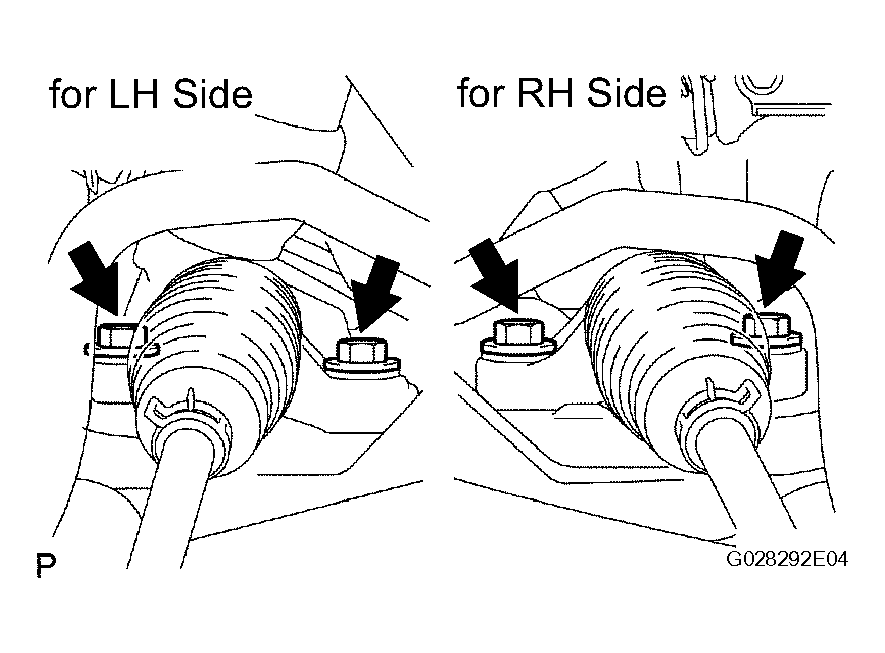 for LH Side

for RH Side

P

G028292E04