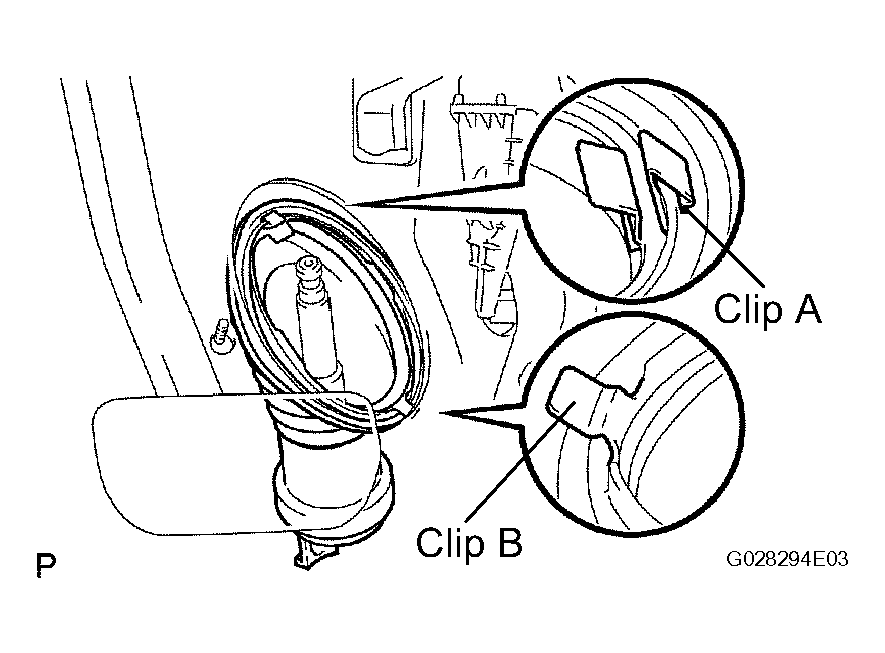 Clip A

Clip B

P

G028294E03