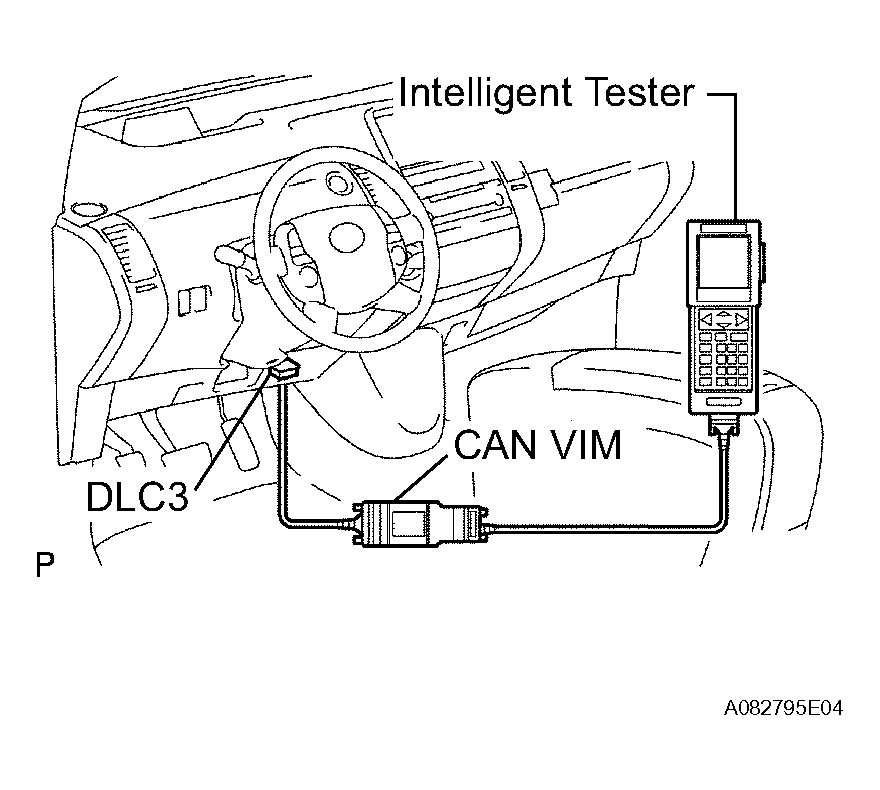 Intelligent Tester

CAN VIM

DLC3

P

A082795E04