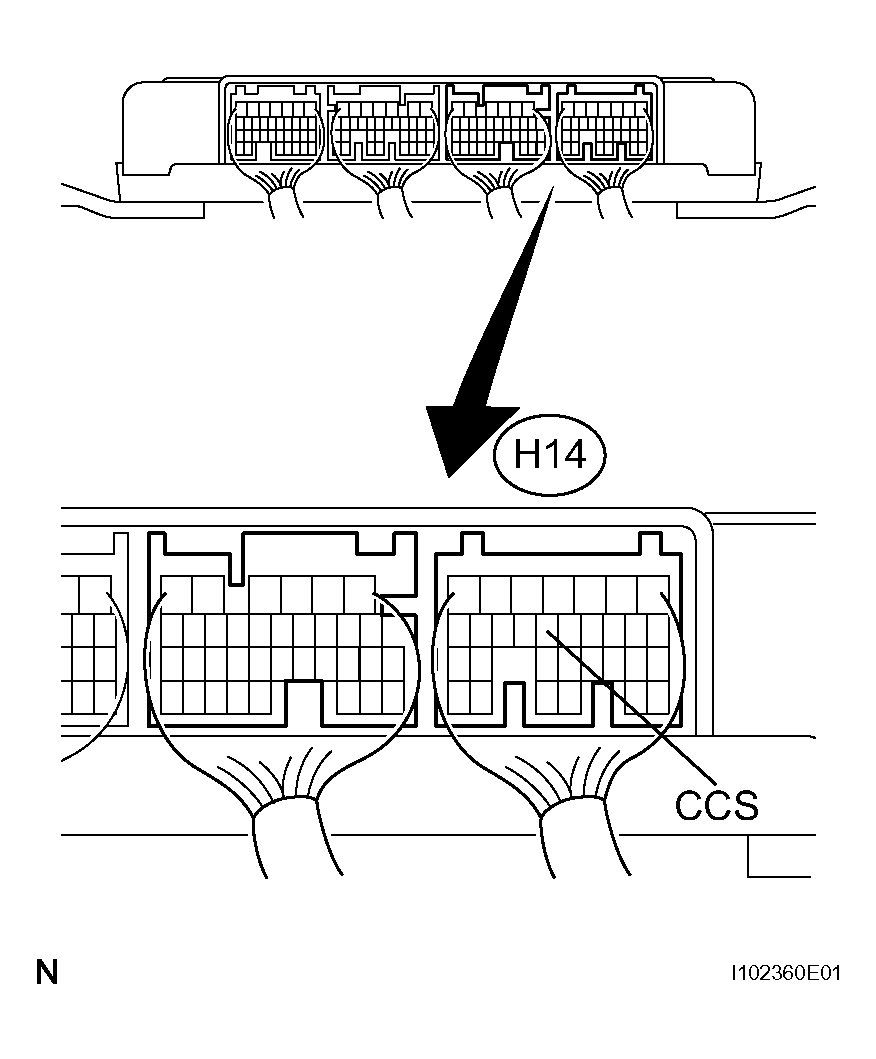 H14

CCS

N

I102360E01