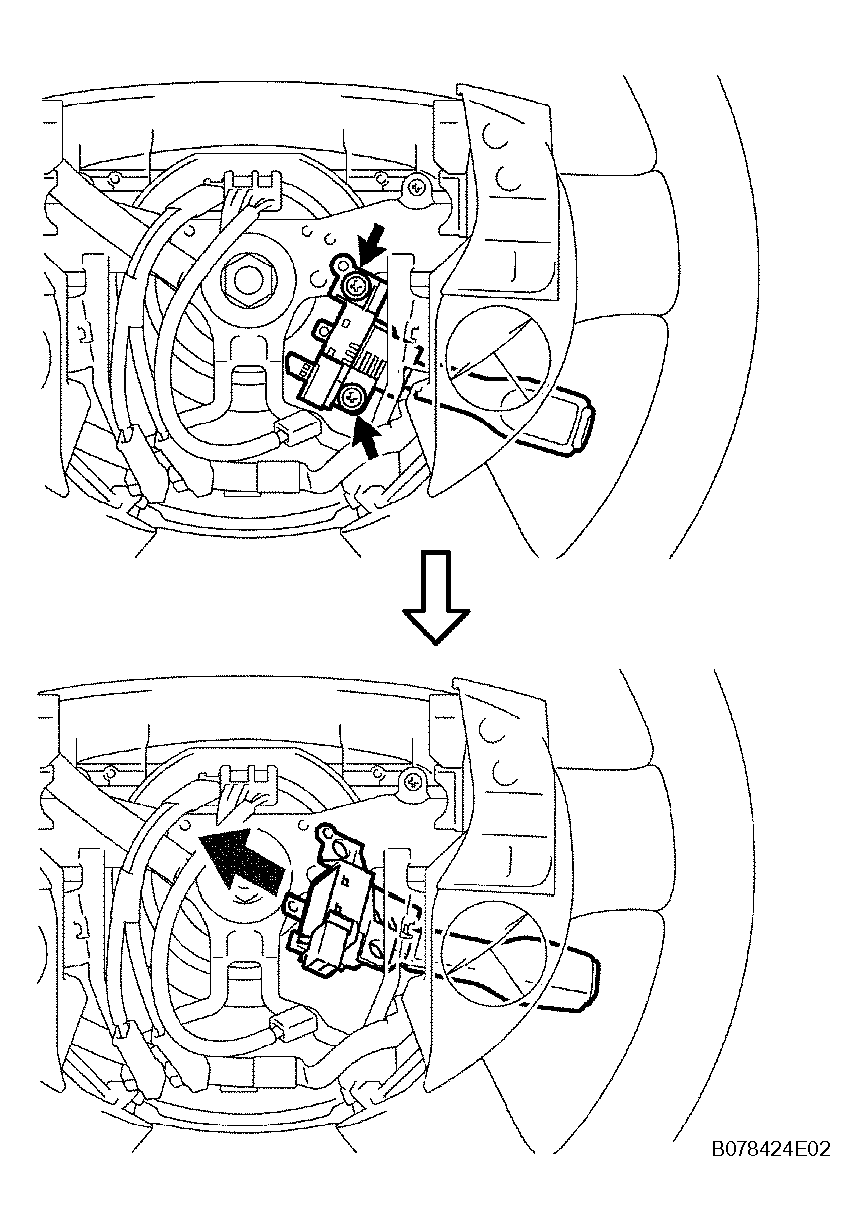 B078424E02