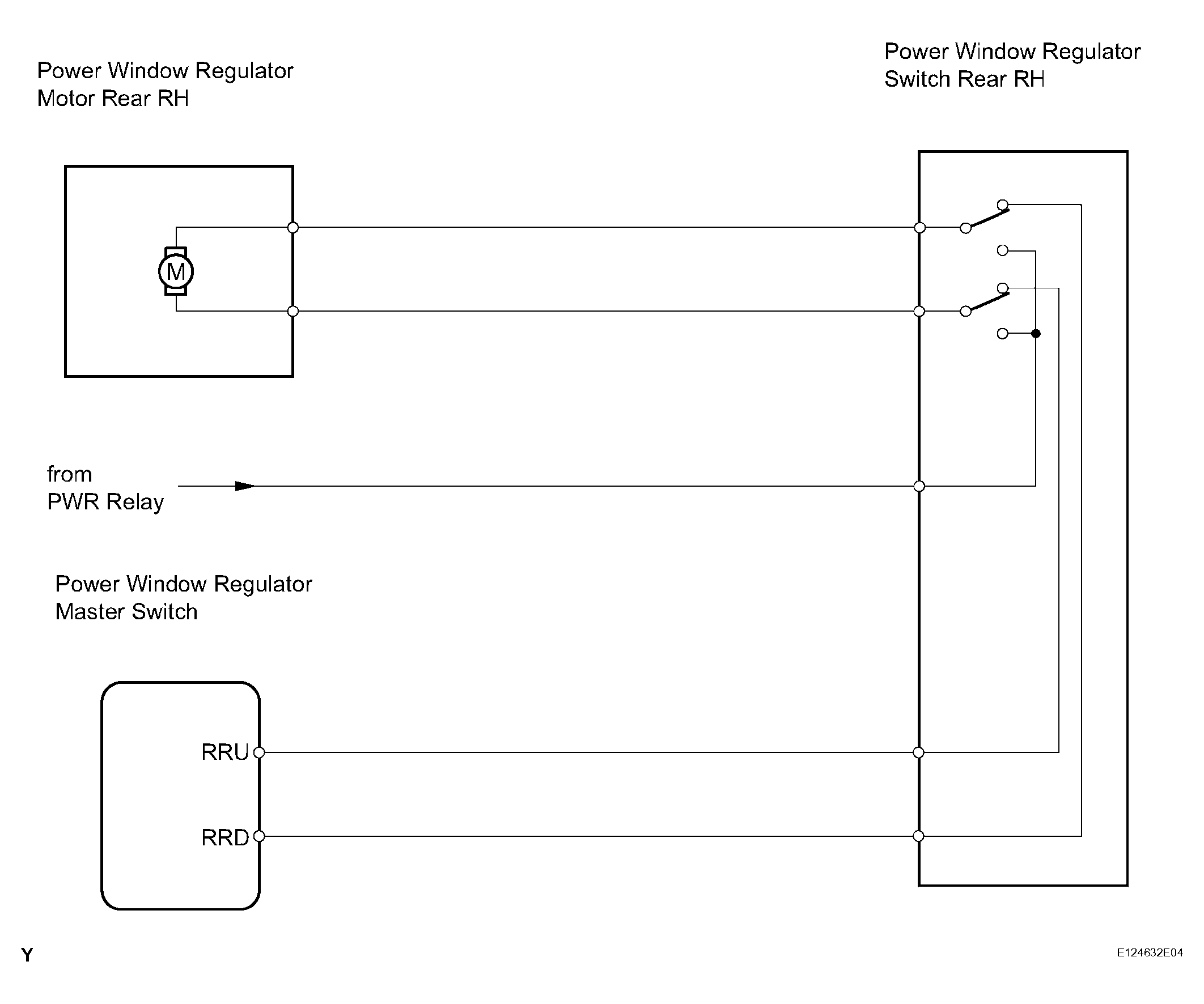 Power Window Regulator
Motor Rear RH

Power Window Regulator
Switch Rear RH

M

from
PWR Relay

Power Window Regulator
Master Switch

RRU

RRD

Y

E124632E04