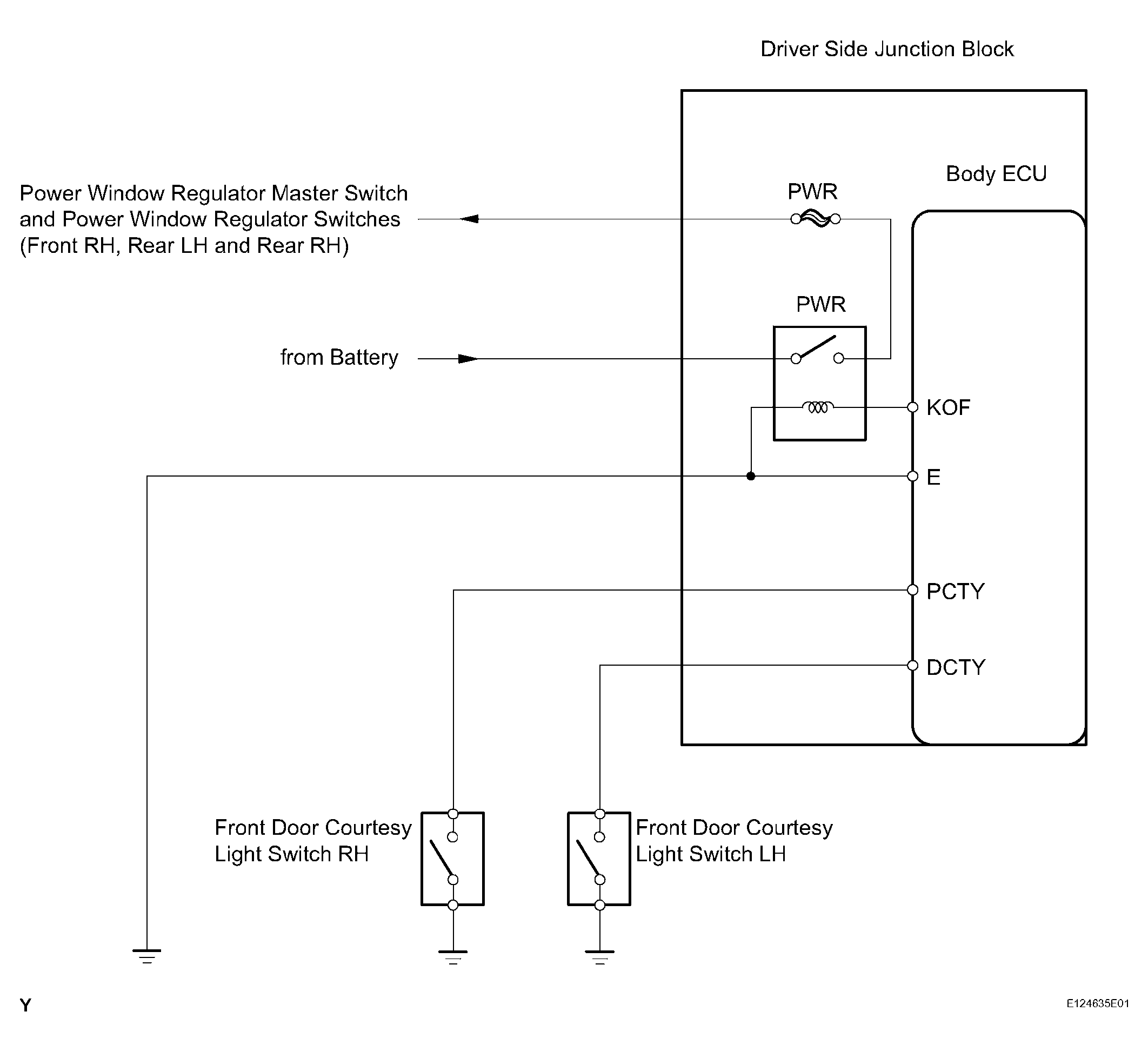 Driver Side Junction Block

Body ECU

Power Window Regulator Master Switch and Power Window Regulator Switches (Front RH, Rear LH and Rear RH)

PWR

PWR

from Battery

KOF

E

PCTY

DCTY

Front Door Courtesy Light Switch RH

Front Door Courtesy Light Switch LH

Y

E124635E01