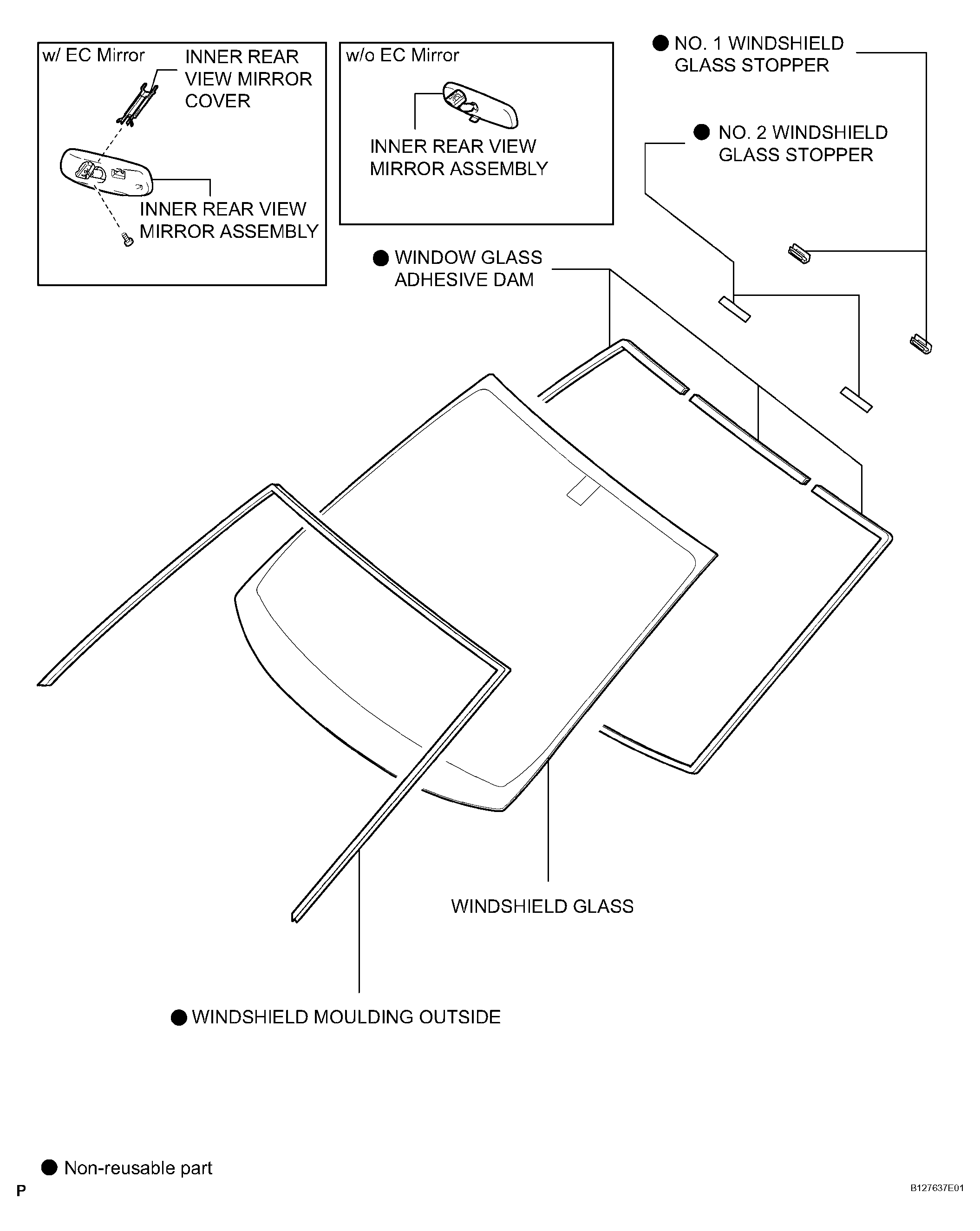 w/ EC Mirror

INNER REAR VIEW MIRROR COVER

INNER REAR VIEW MIRROR ASSEMBLY

w/o EC Mirror

INNER REAR VIEW MIRROR ASSEMBLY

● NO. 1 WINDSHIELD GLASS STOPPER

● NO. 2 WINDSHIELD GLASS STOPPER

● WINDOW GLASS ADHESIVE DAM

WINDSHIELD GLASS

● WINDSHIELD MOULDING OUTSIDE

● Non-reusable part

P

B127637E01