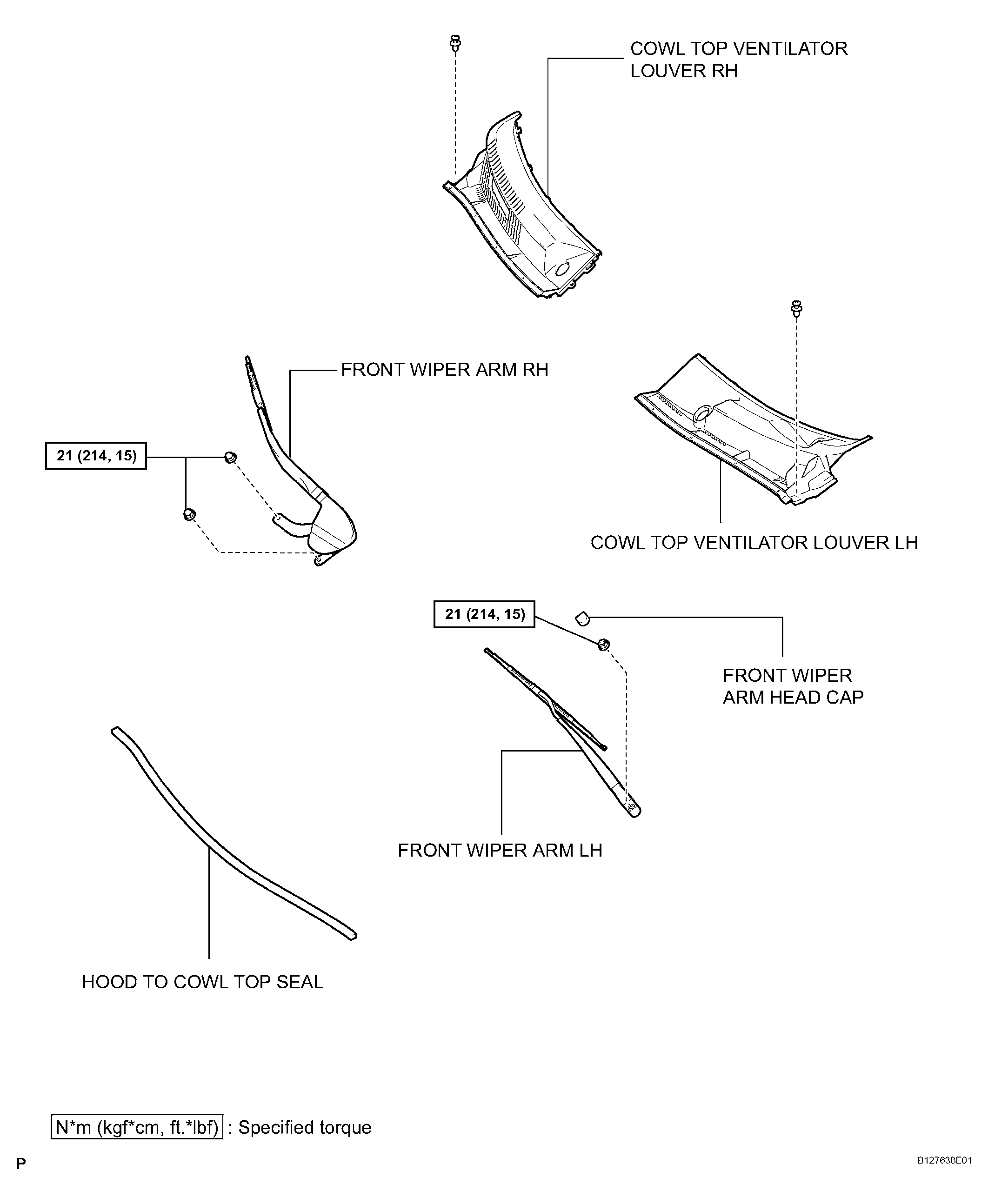 COWL TOP VENTILATOR LOUVER RH

FRONT WIPER ARM RH

21 (214, 15)

COWL TOP VENTILATOR LOUVER LH

21 (214, 15)

FRONT WIPER ARM HEAD CAP

FRONT WIPER ARM LH

HOOD TO COWL TOP SEAL

N*m (kgf*cm, ft.*lbf) : Specified torque

P

B127638E01