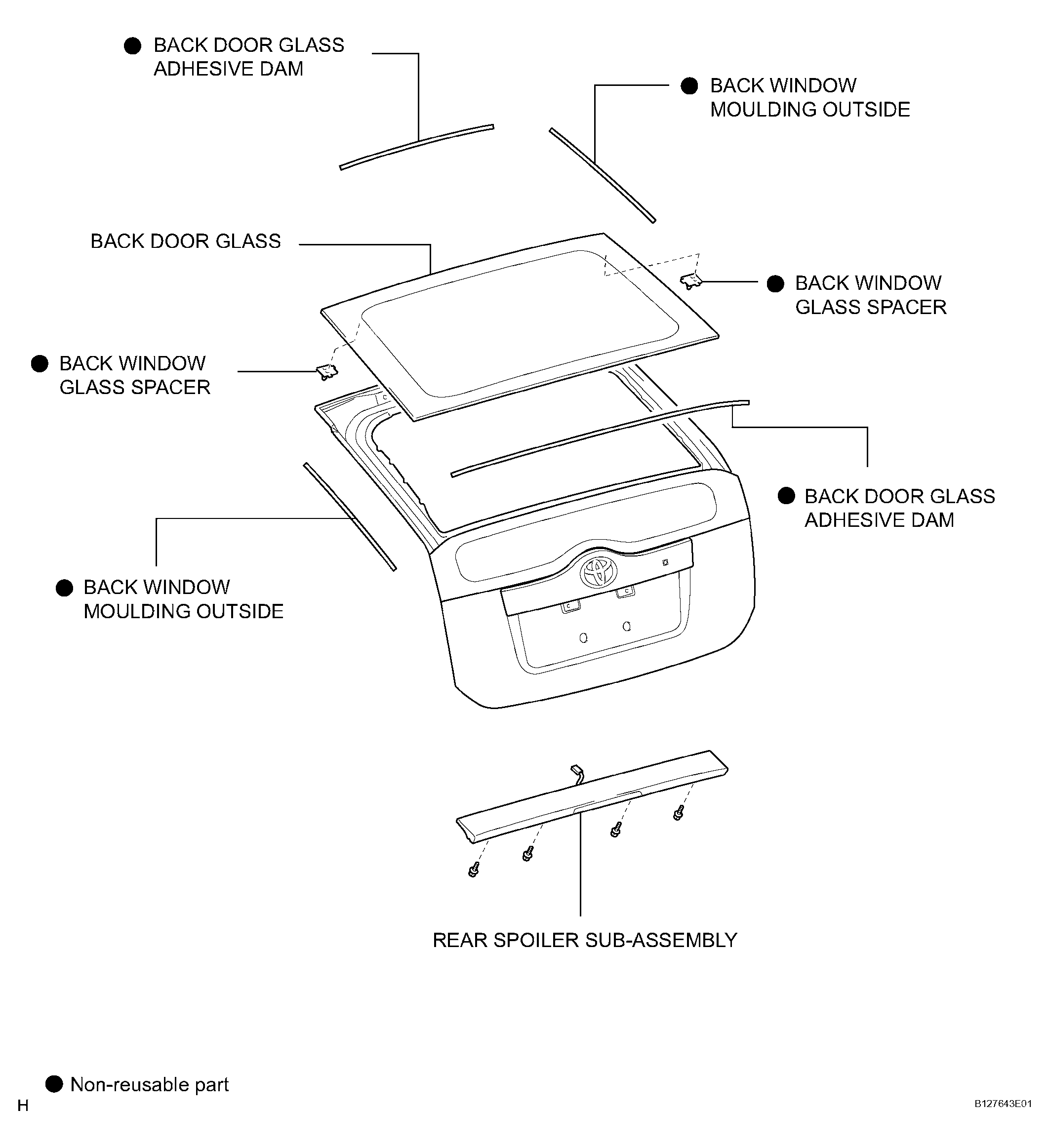 ● BACK DOOR GLASS ADHESIVE DAM

● BACK WINDOW MOULDING OUTSIDE

BACK DOOR GLASS

● BACK WINDOW GLASS SPACER

● BACK WINDOW GLASS SPACER

● BACK DOOR GLASS ADHESIVE DAM

● BACK WINDOW MOULDING OUTSIDE

REAR SPOILER SUB-ASSEMBLY

● Non-reusable part

H

B127643E01