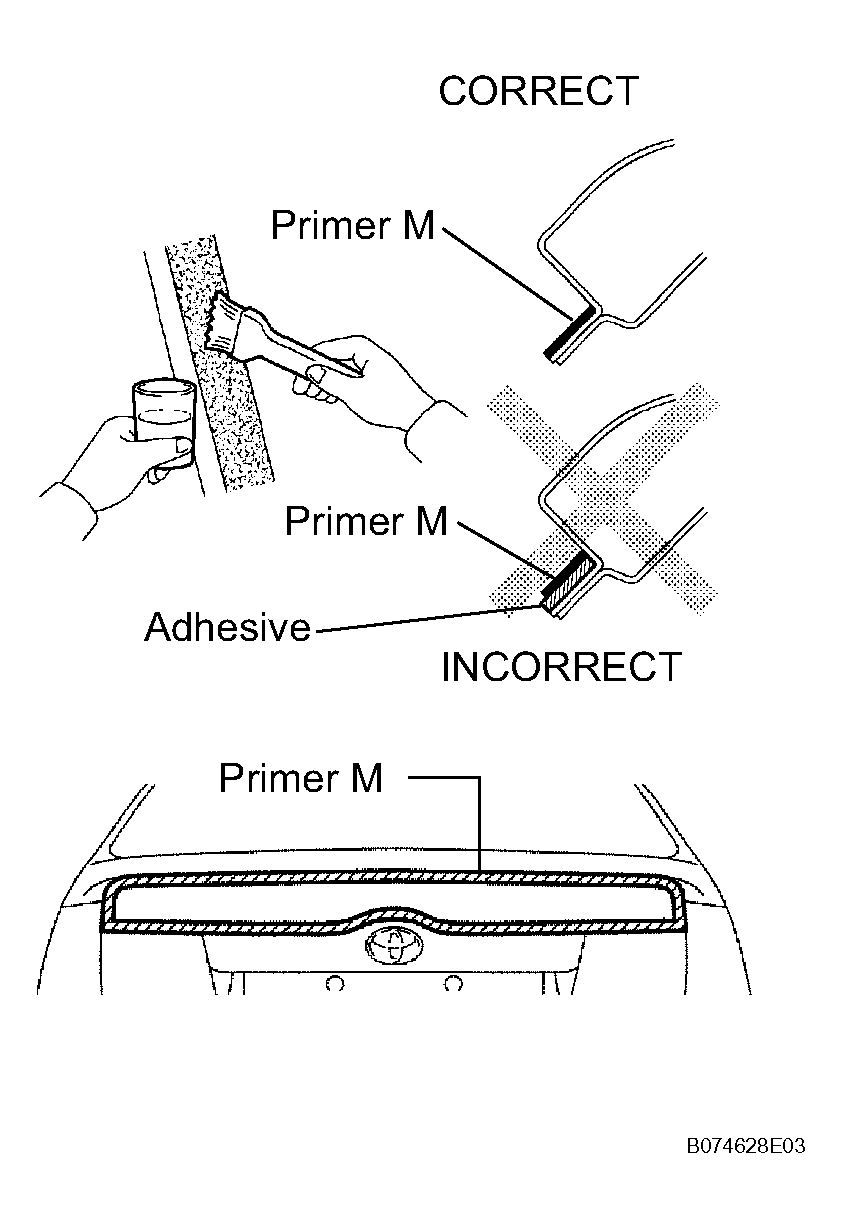 CORRECT

Primer M

Primer M

Adhesive

INCORRECT

Primer M

B074628E03